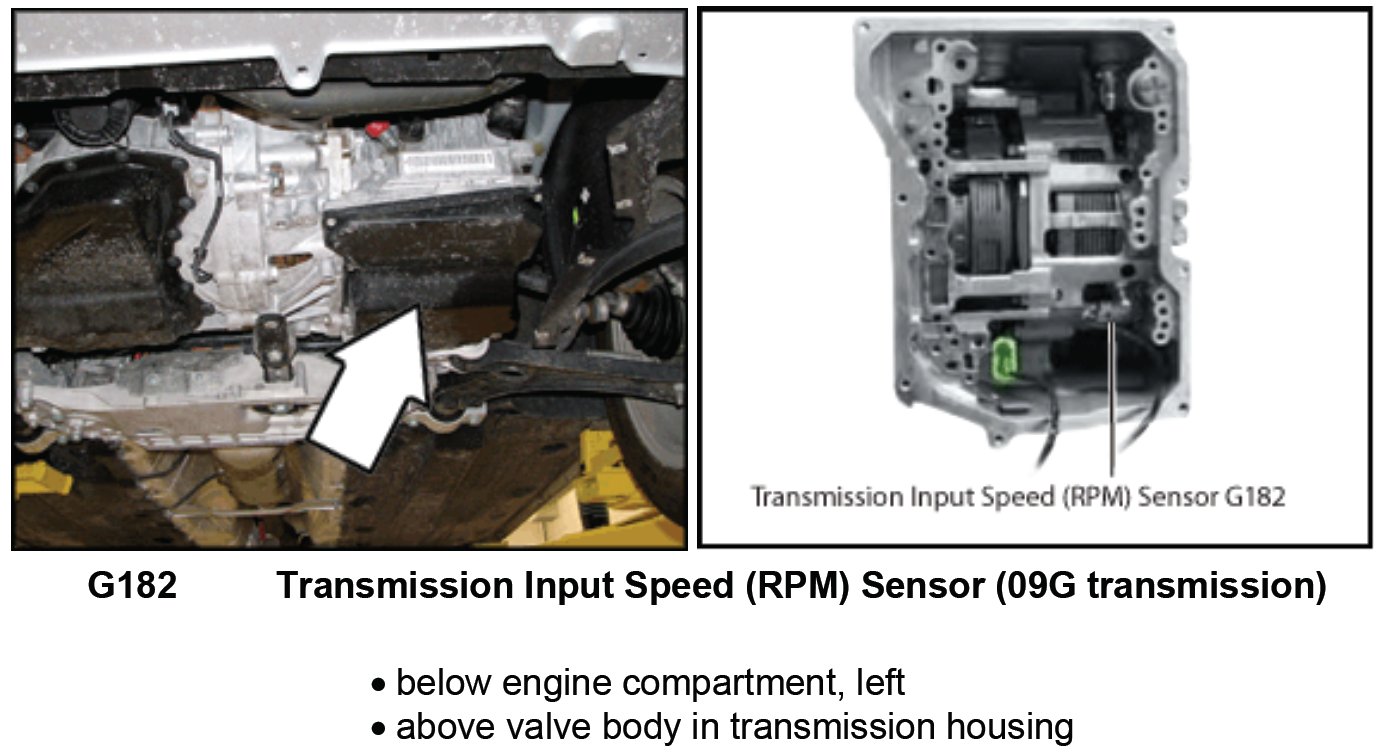 Transmission Input Speed (RPM) Sensor G182

G182 Transmission Input Speed (RPM) Sensor (09G transmission)

• below engine compartment, left
• above valve body in transmission housing