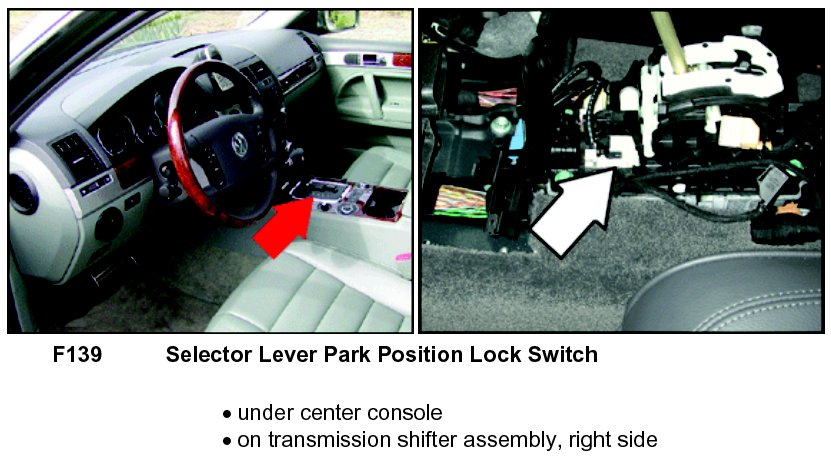 F139 Selector Lever Park Position Lock Switch

• under center console
• on transmission shifter assembly, right side