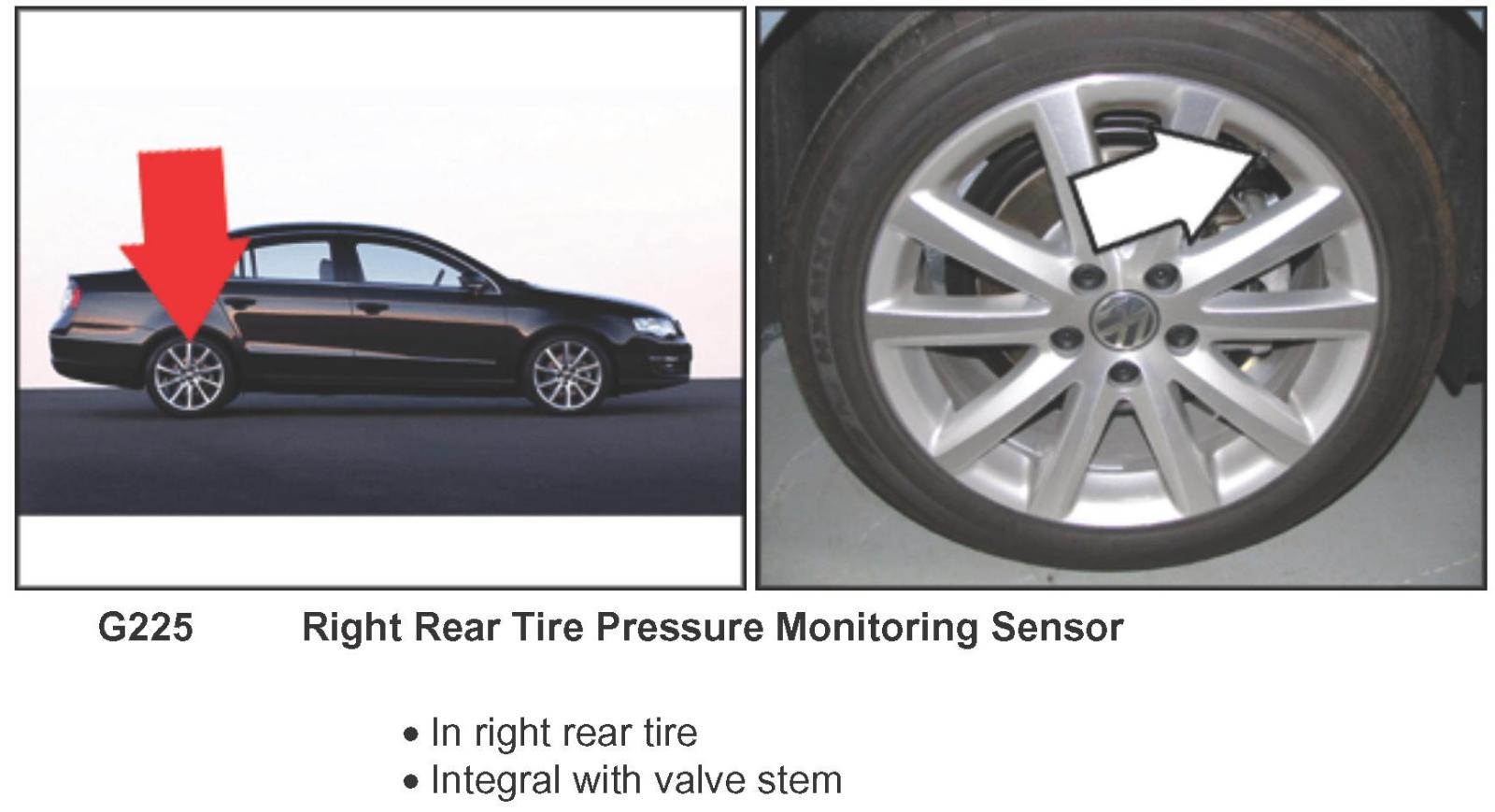 G225 Right Rear Tire Pressure Monitoring Sensor

• In right rear tire
• Integral with valve stem