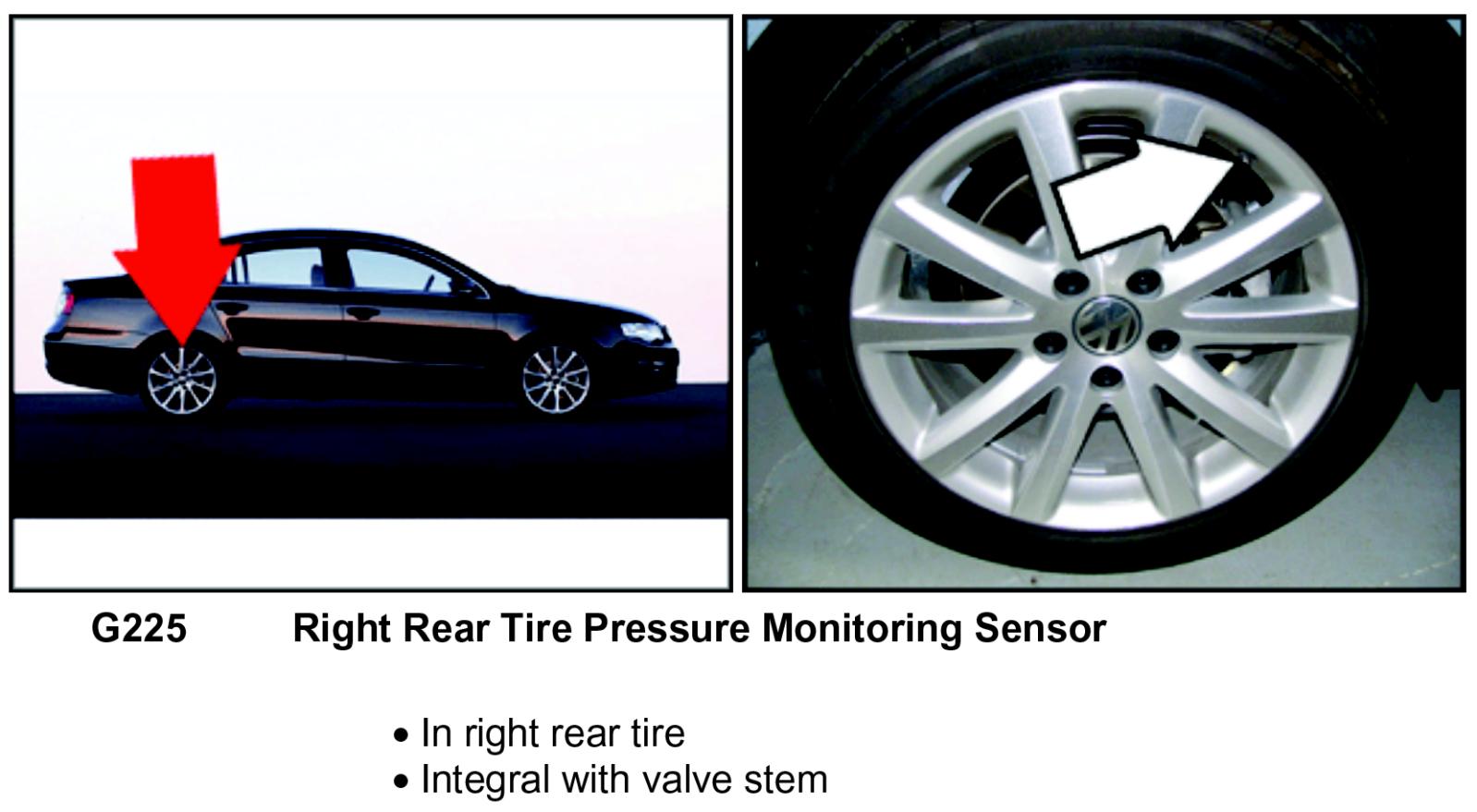 G225 Right Rear Tire Pressure Monitoring Sensor

• In right rear tire
• Integral with valve stem