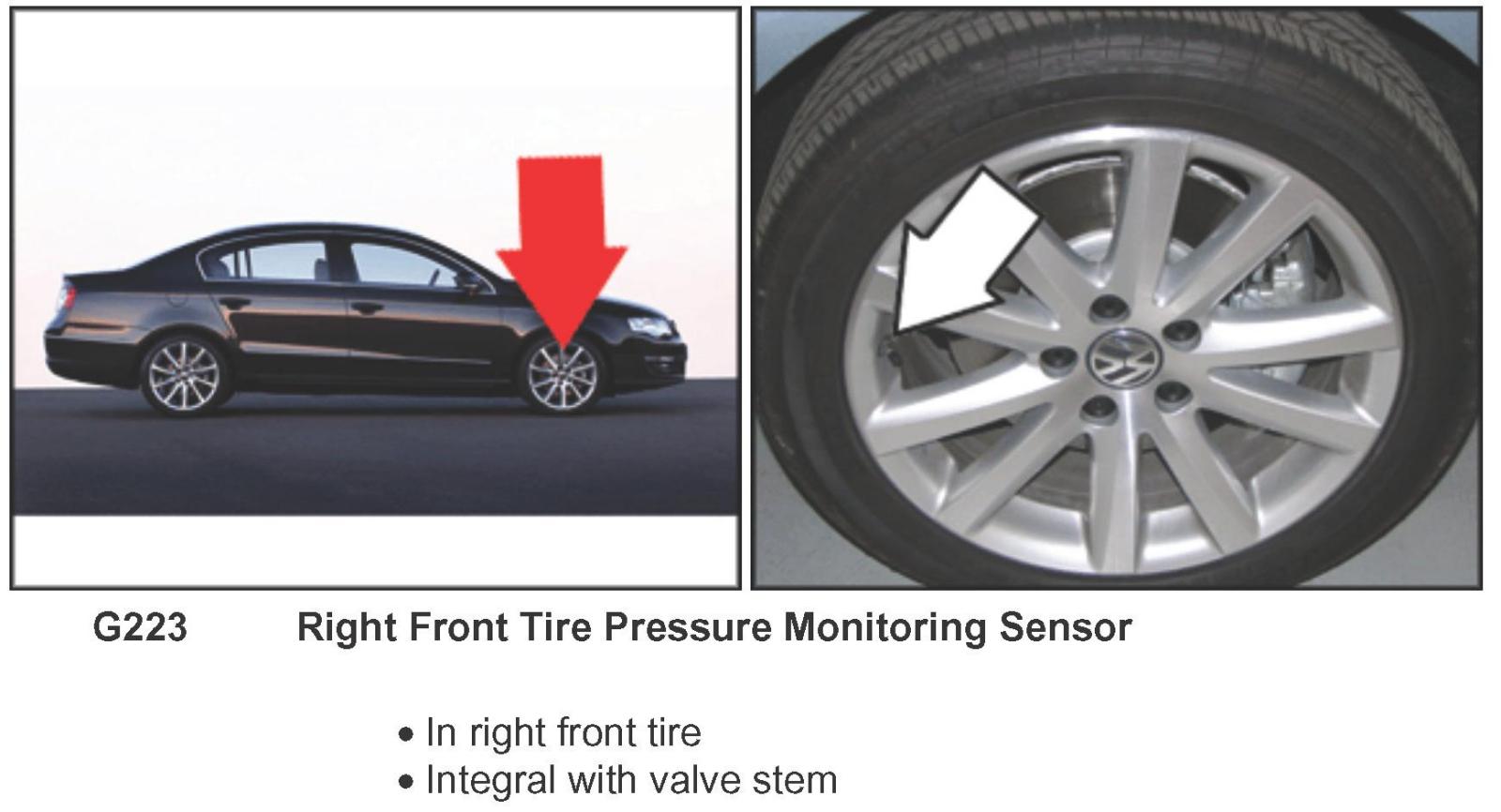 G223 Right Front Tire Pressure Monitoring Sensor

• In right front tire
• Integral with valve stem