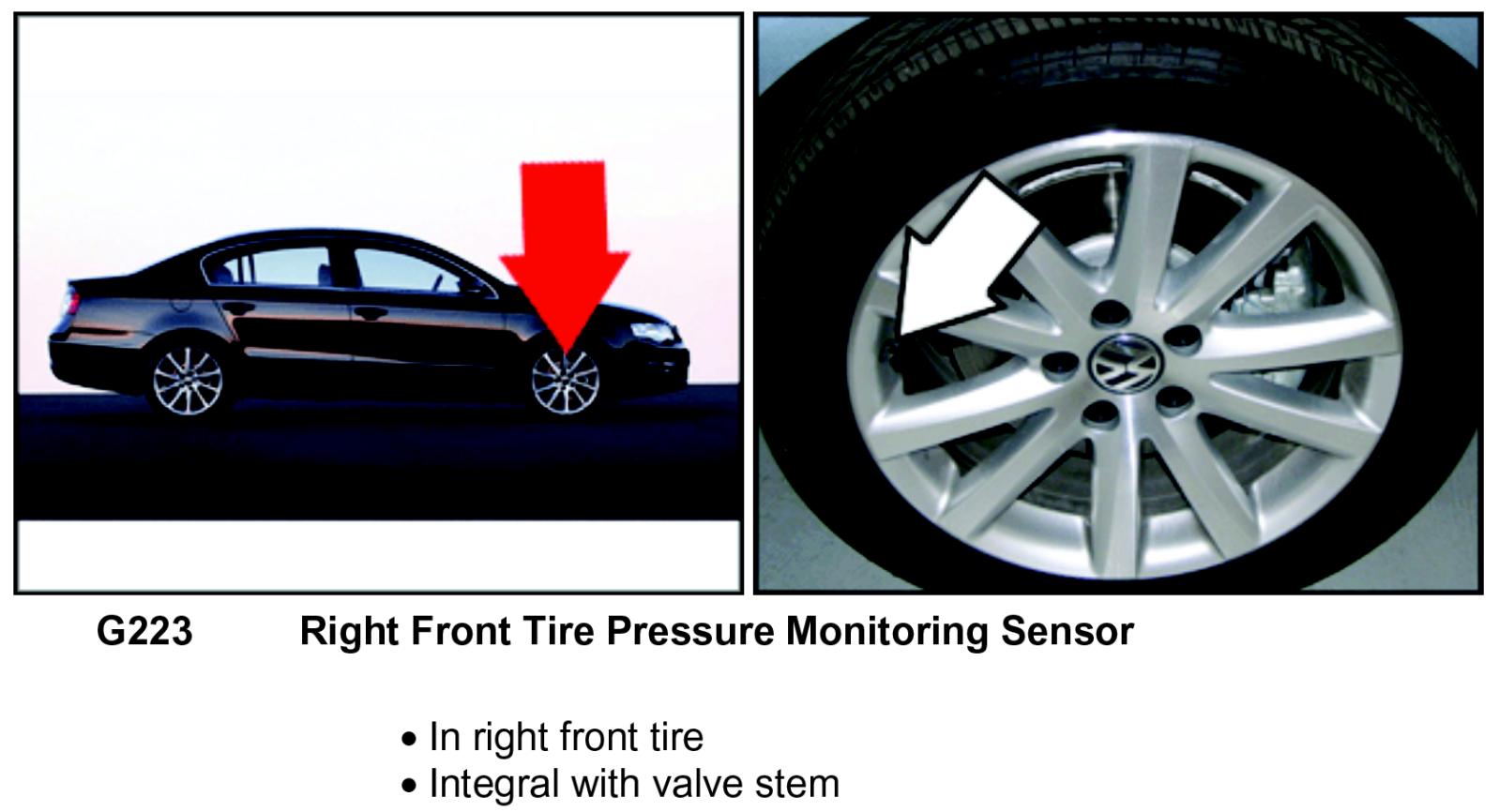 G223 Right Front Tire Pressure Monitoring Sensor

• In right front tire
• Integral with valve stem