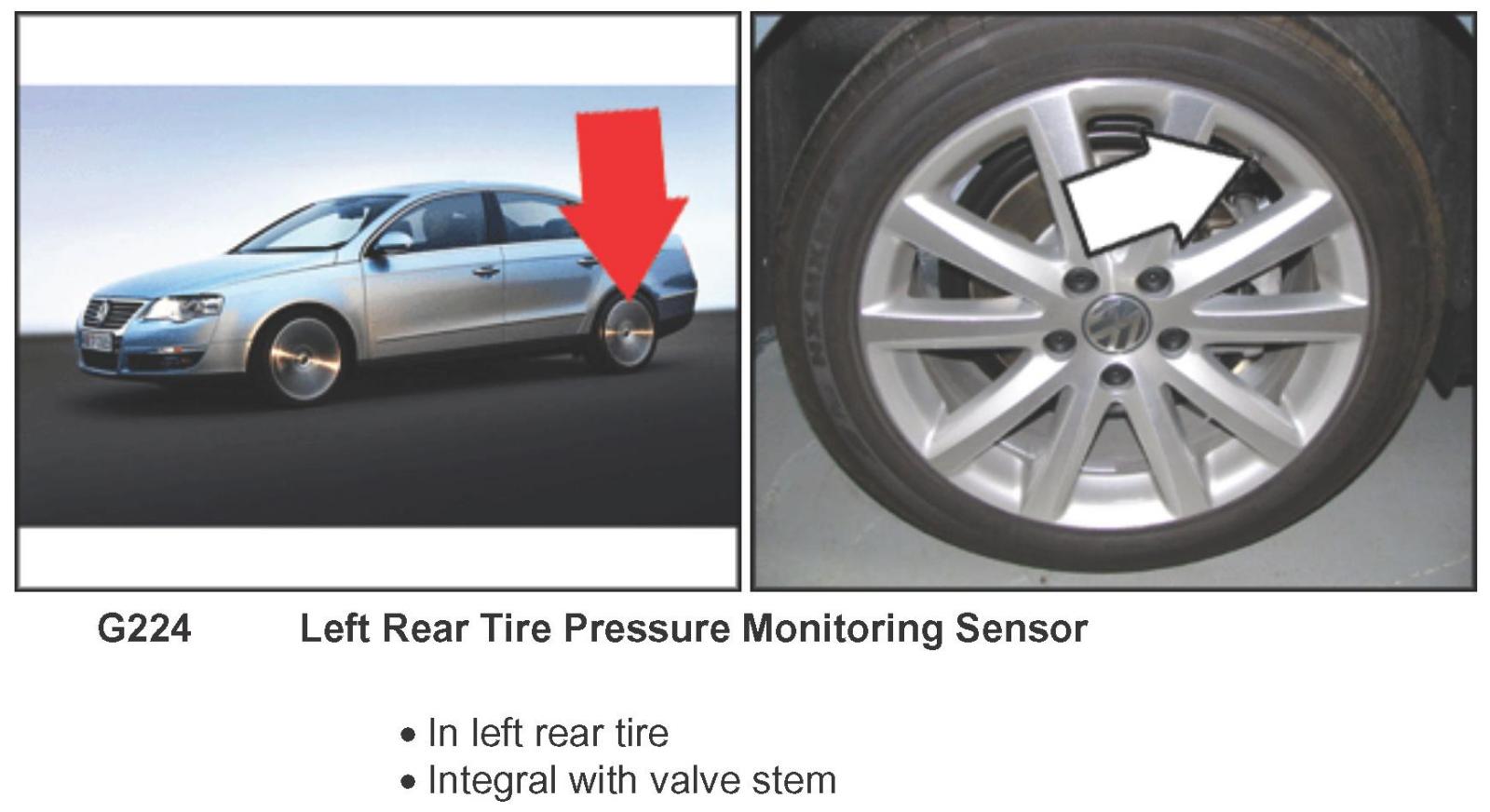 G224 Left Rear Tire Pressure Monitoring Sensor

• In left rear tire
• Integral with valve stem