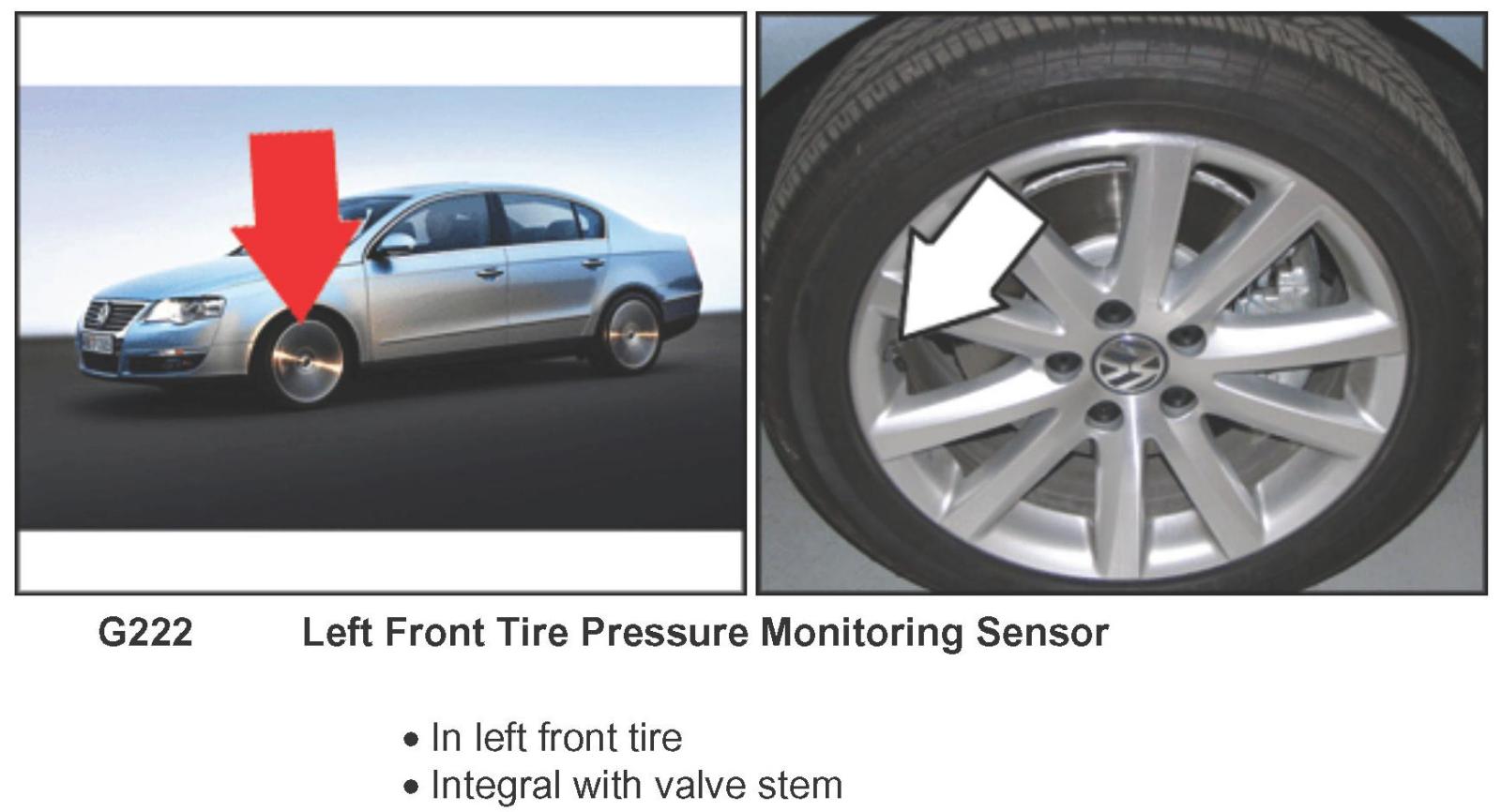 G222 Left Front Tire Pressure Monitoring Sensor

• In left front tire
• Integral with valve stem