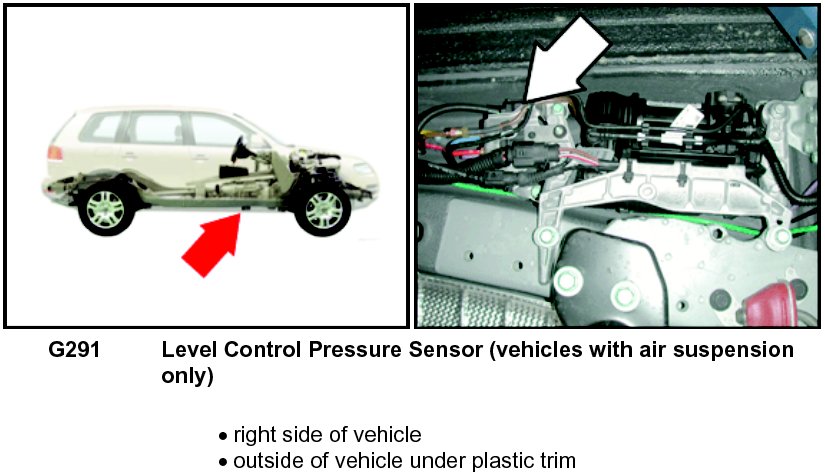 G291 Level Control Pressure Sensor (vehicles with air suspension only)

• right side of vehicle
• outside of vehicle under plastic trim