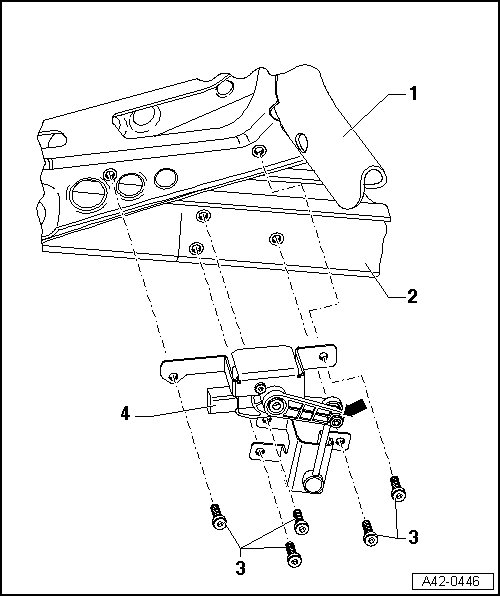 1
2
4
3
3
A42-0446