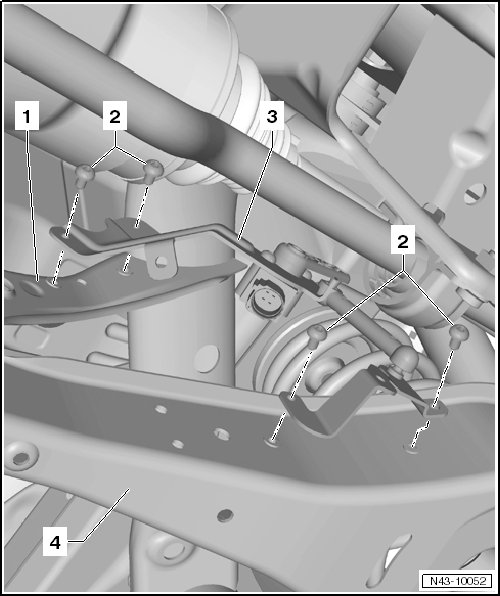 1
2
3
2
4
N43-10052