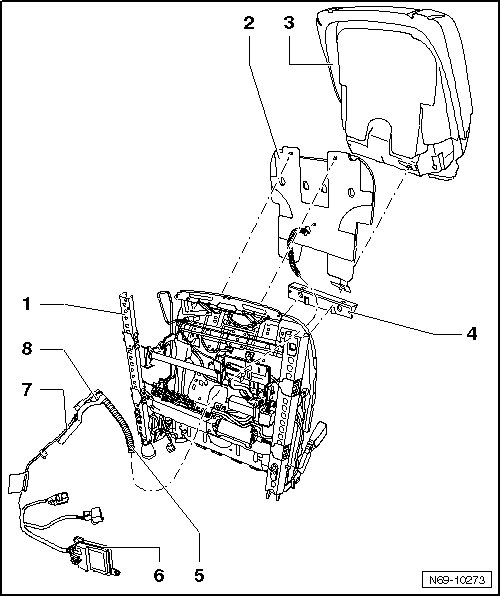 2
3
1
4
8
7
6
5
N69-10273