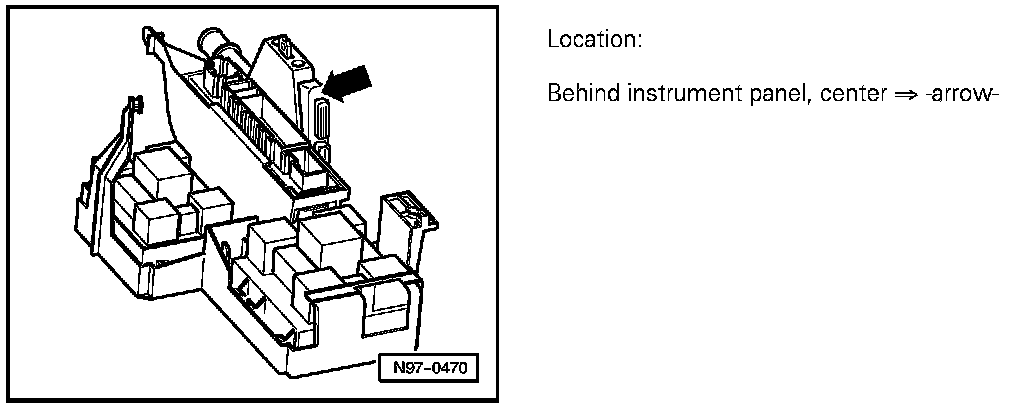 N97-0470

Location:

Behind instrument panel, center ⇒ -arrow-