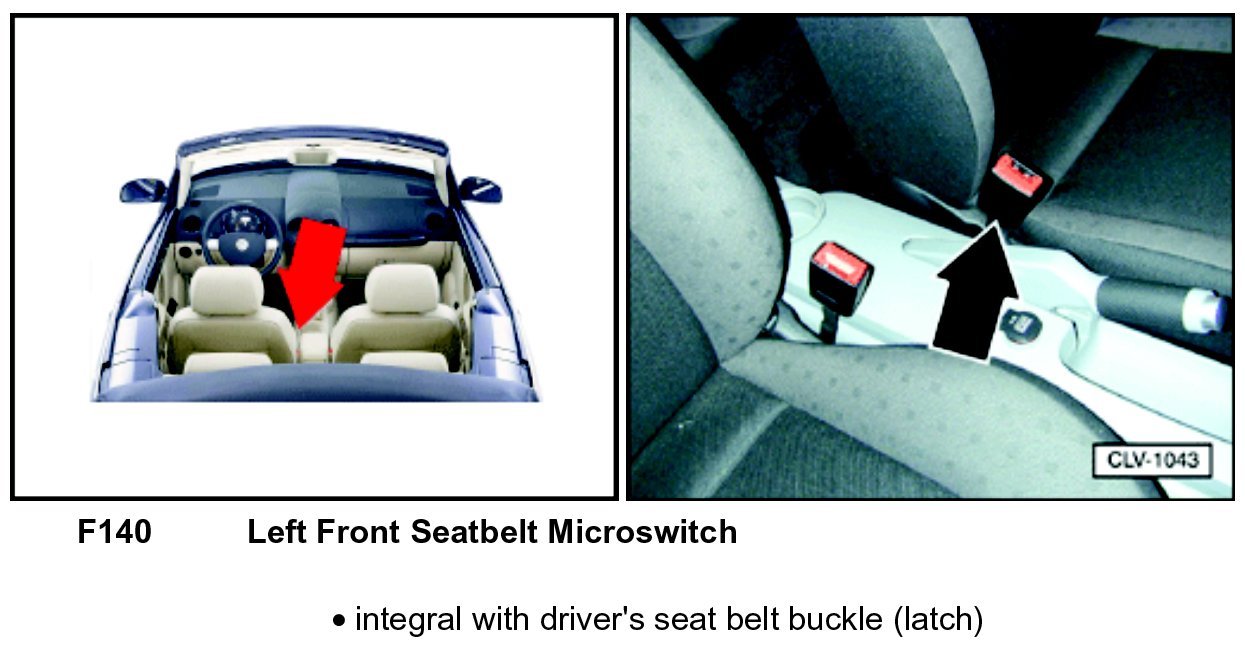 CLV-1043

F140 Left Front Seatbelt Microswitch

• integral with driver's seat belt buckle (latch)