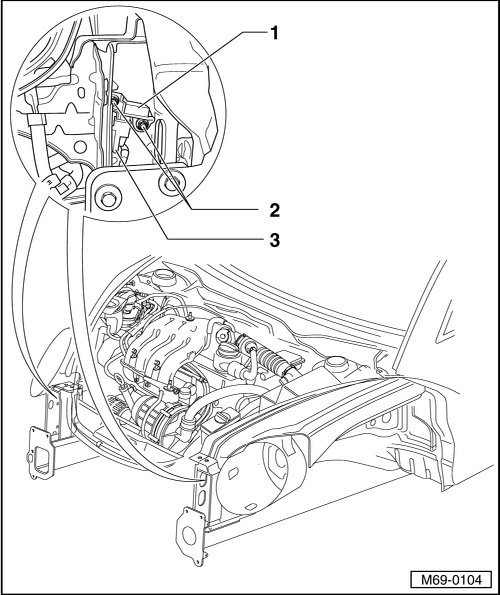 1
2
3
M69-0104