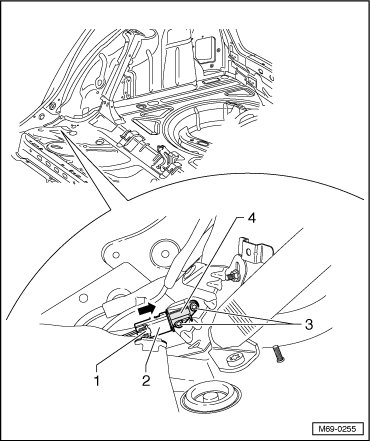 4
3
1
2
M69-0255