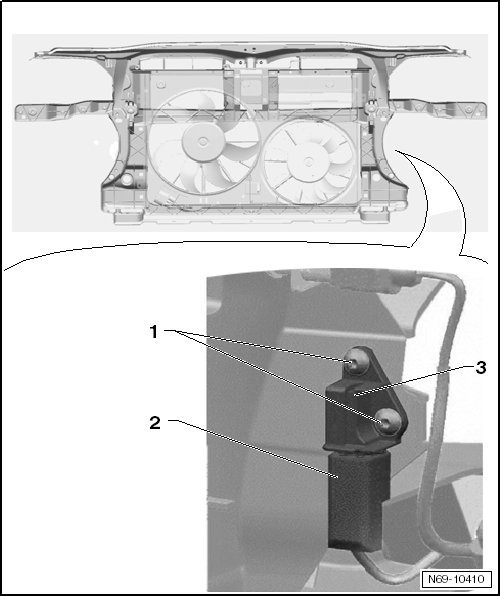 1
3
2
N69-10410