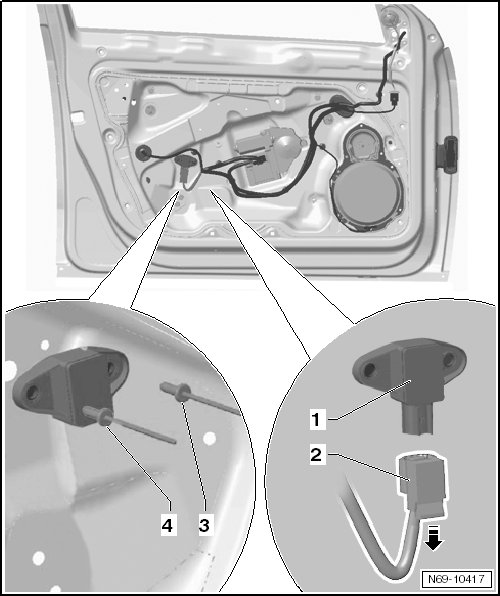 1
2
4
3
N69-10417