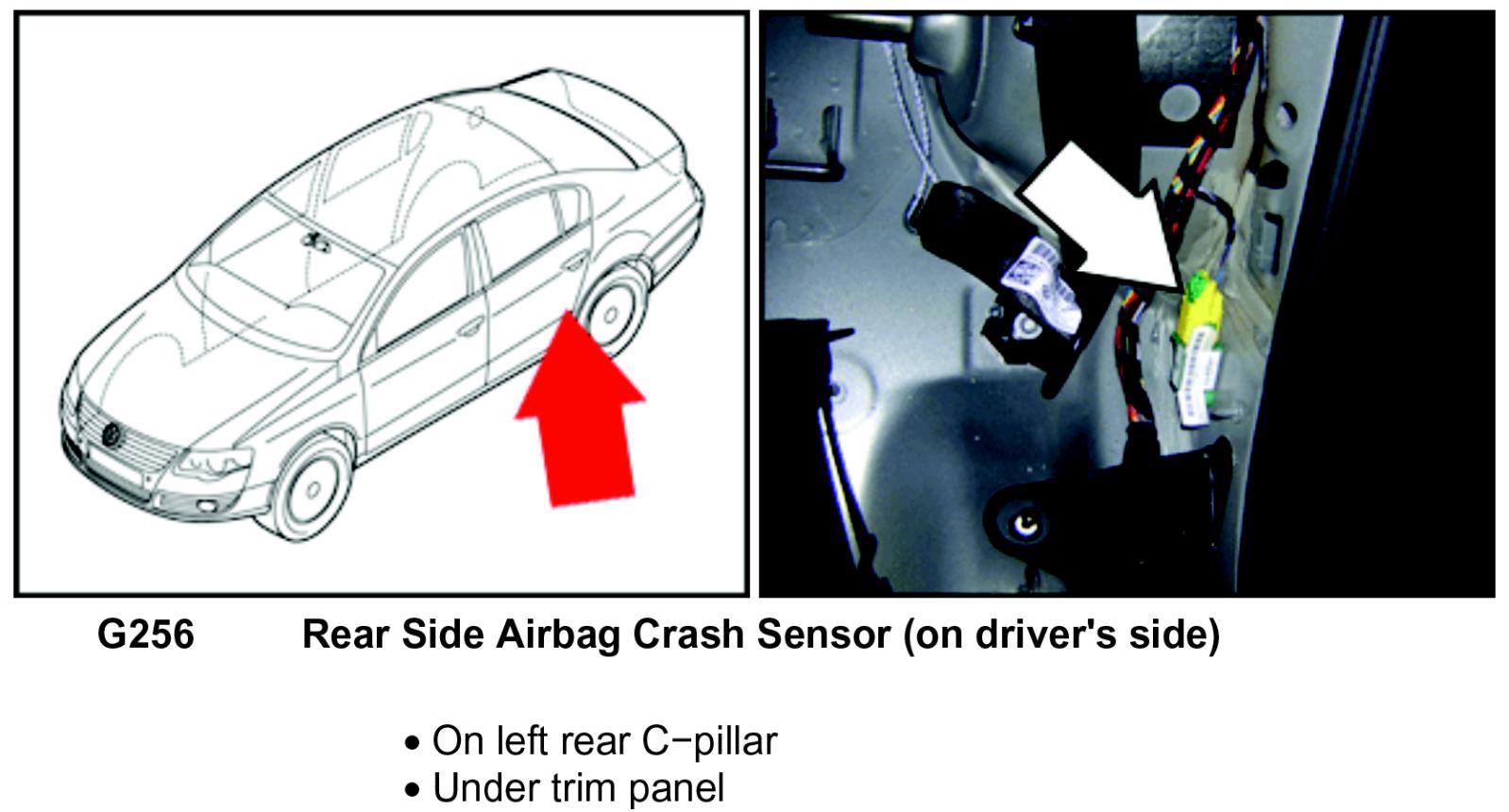 G256 Rear Side Airbag Crash Sensor (on driver's side)

• On left rear C−pillar
• Under trim panel