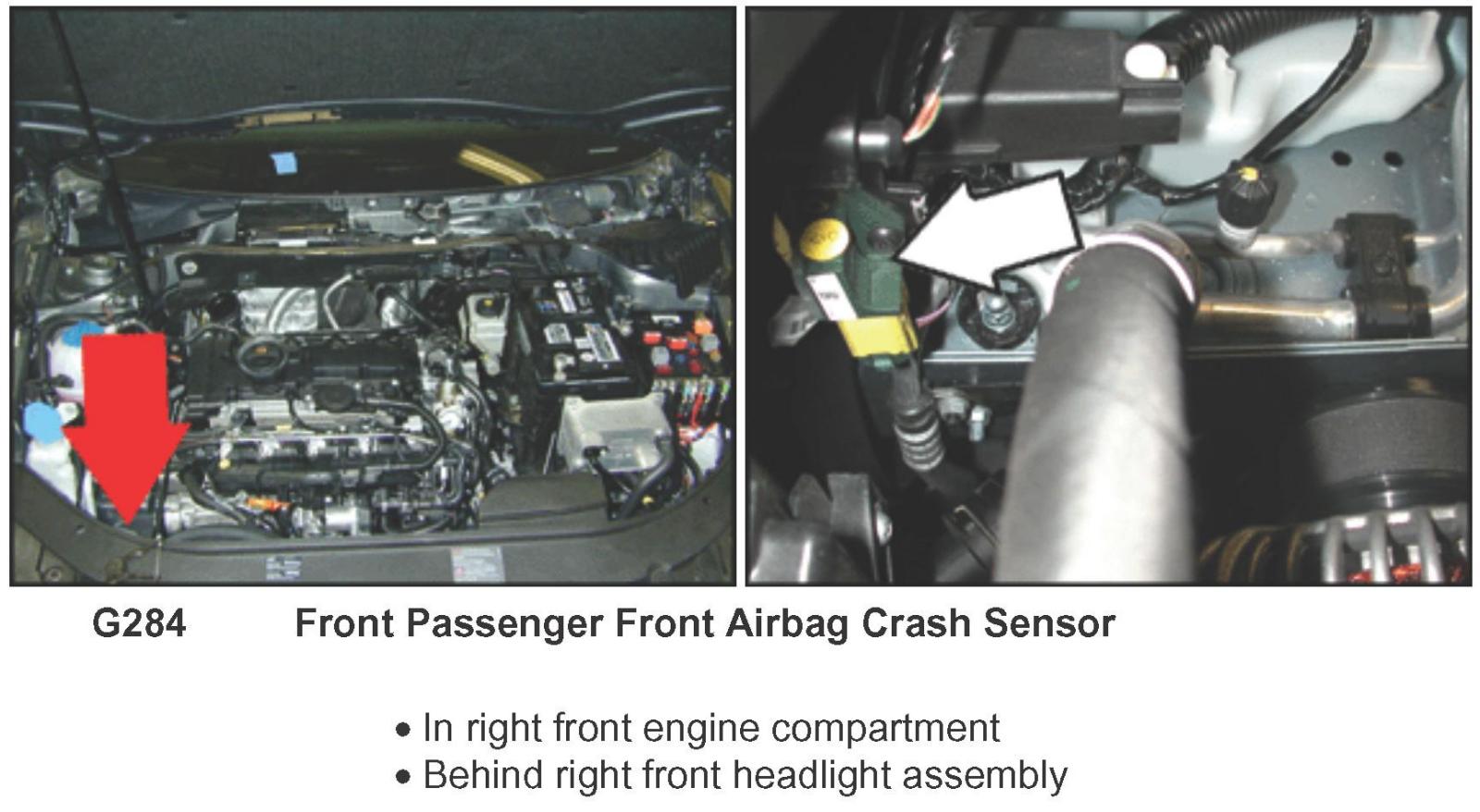 G284 Front Passenger Front Airbag Crash Sensor

• In right front engine compartment
• Behind right front headlight assembly