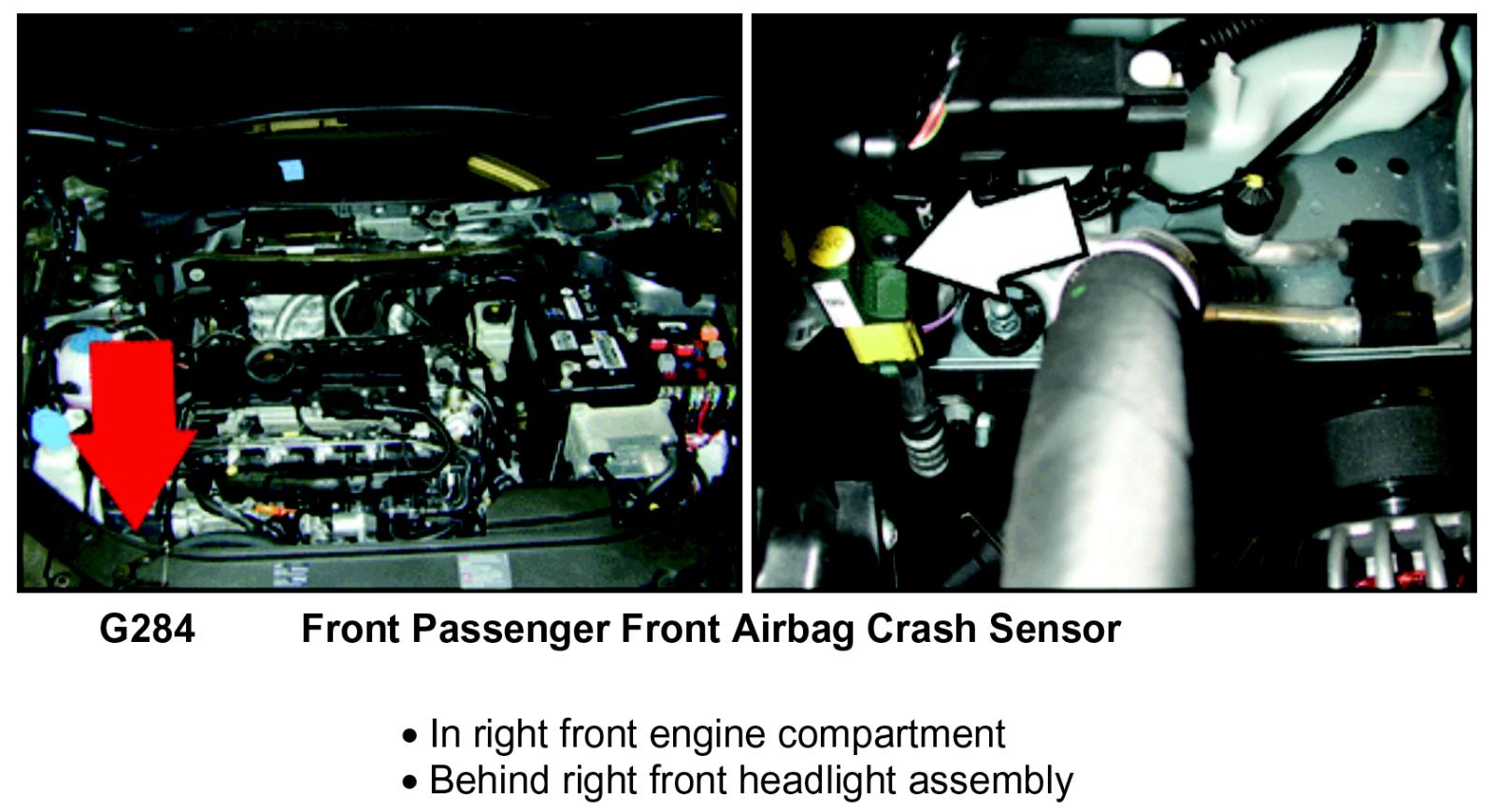 G284 Front Passenger Front Airbag Crash Sensor

• In right front engine compartment
• Behind right front headlight assembly