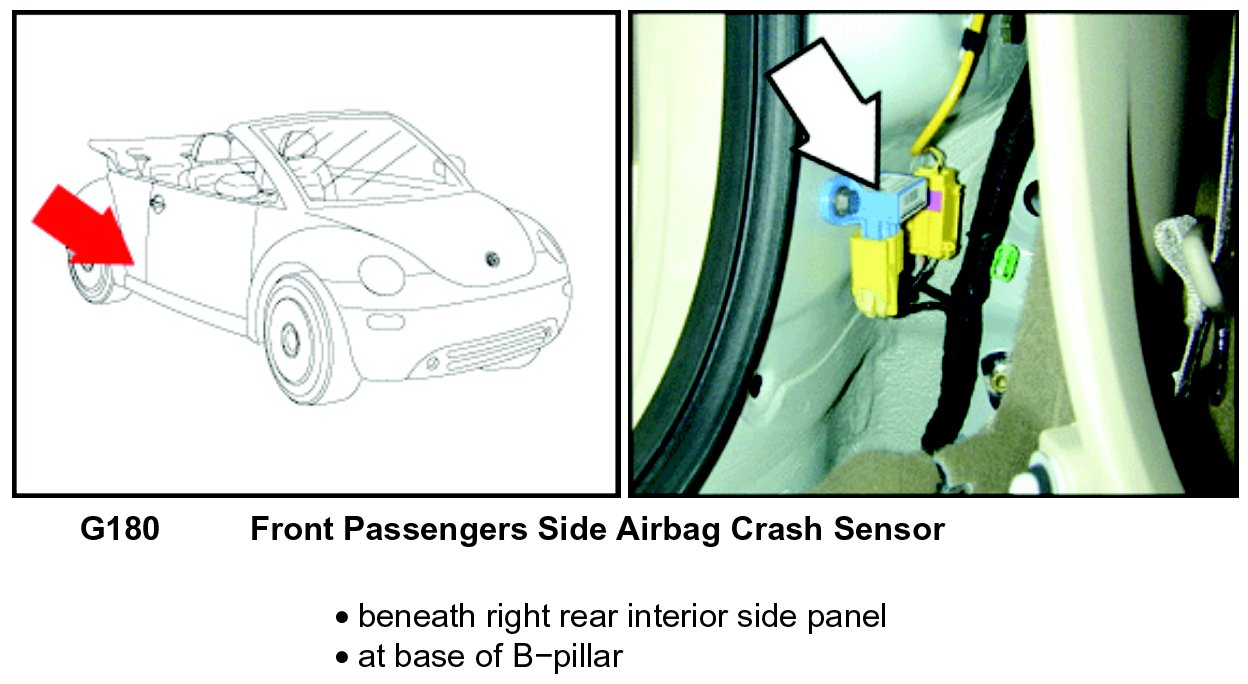 G180 Front Passengers Side Airbag Crash Sensor

• beneath right rear interior side panel
• at base of B−pillar