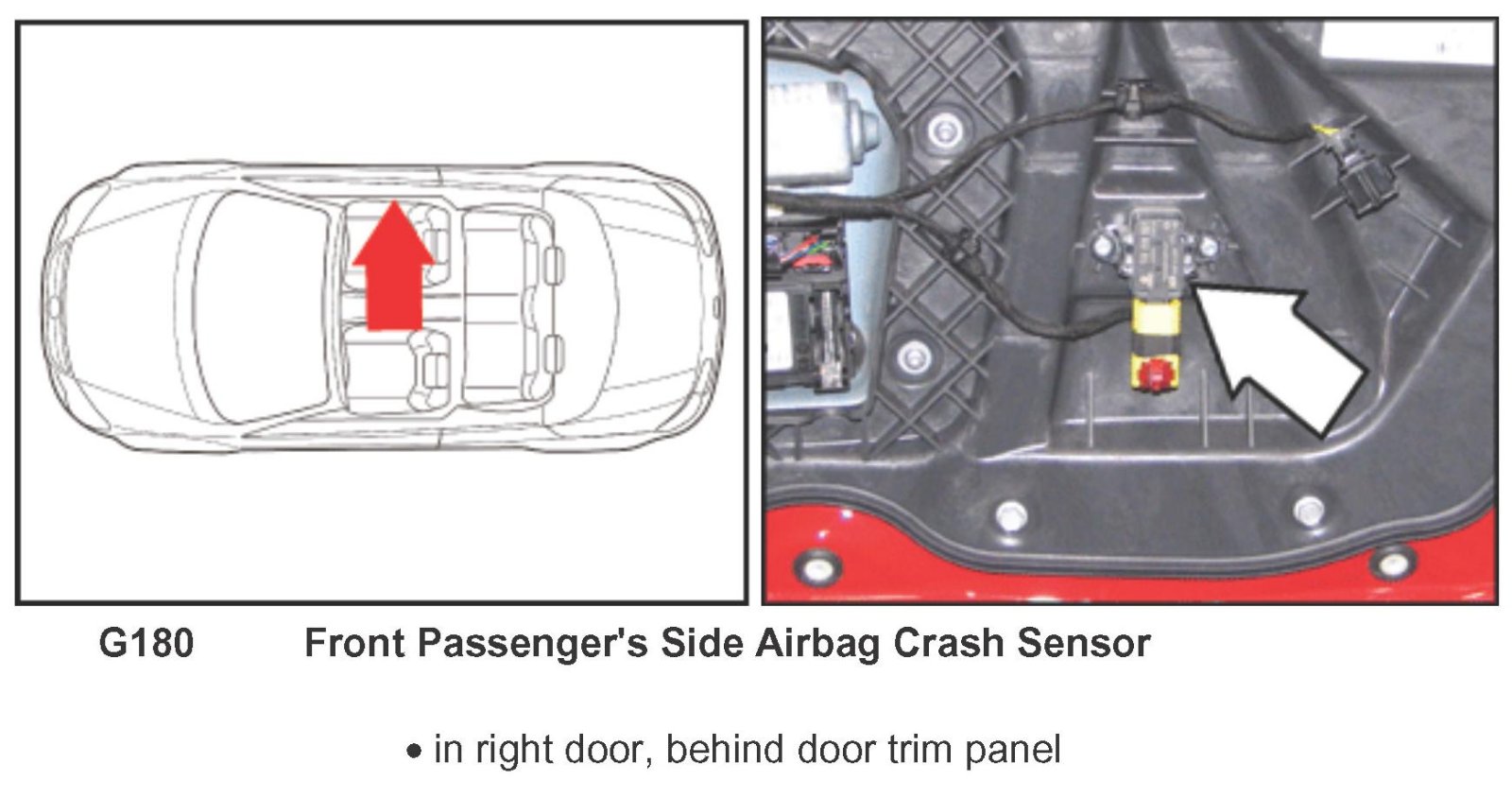 G180 Front Passenger's Side Airbag Crash Sensor

• in right door, behind door trim panel