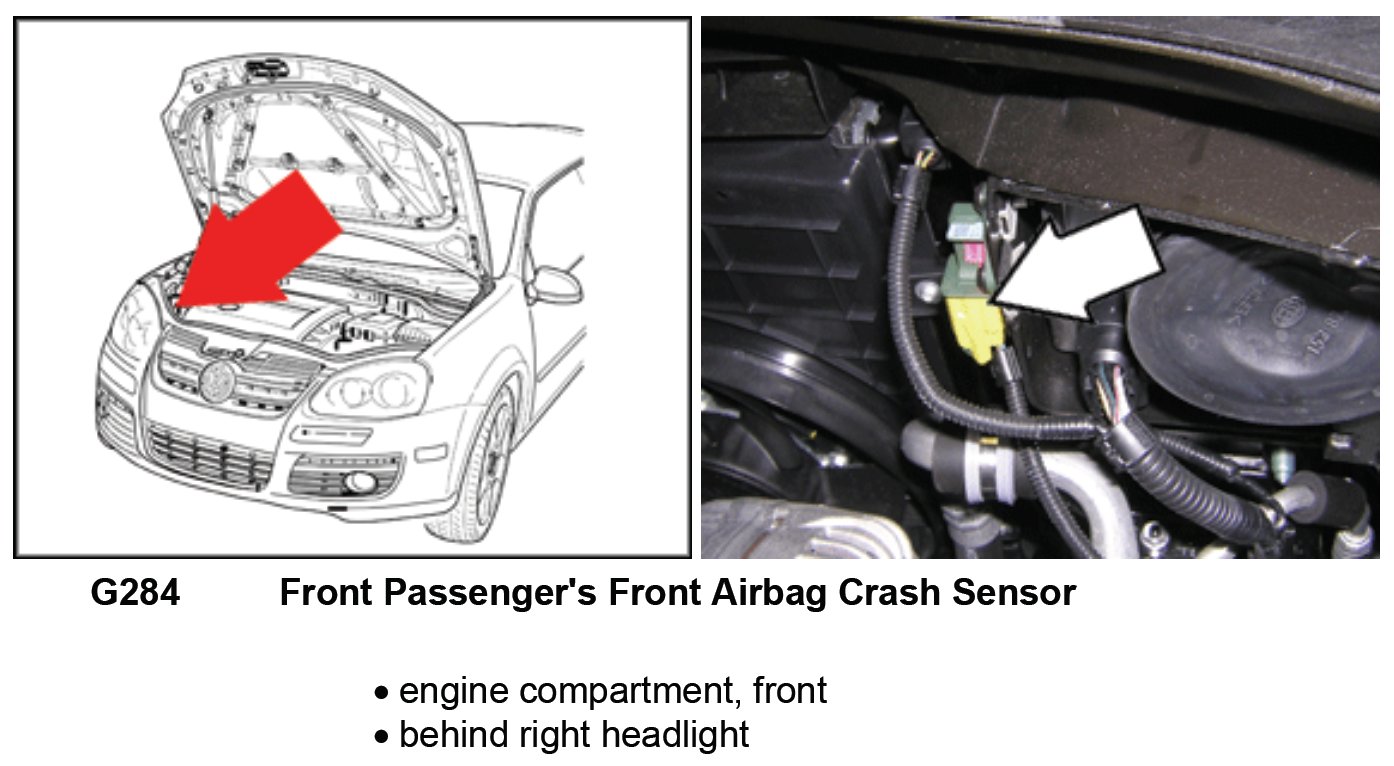 G284 Front Passenger's Front Airbag Crash Sensor

• engine compartment, front
• behind right headlight