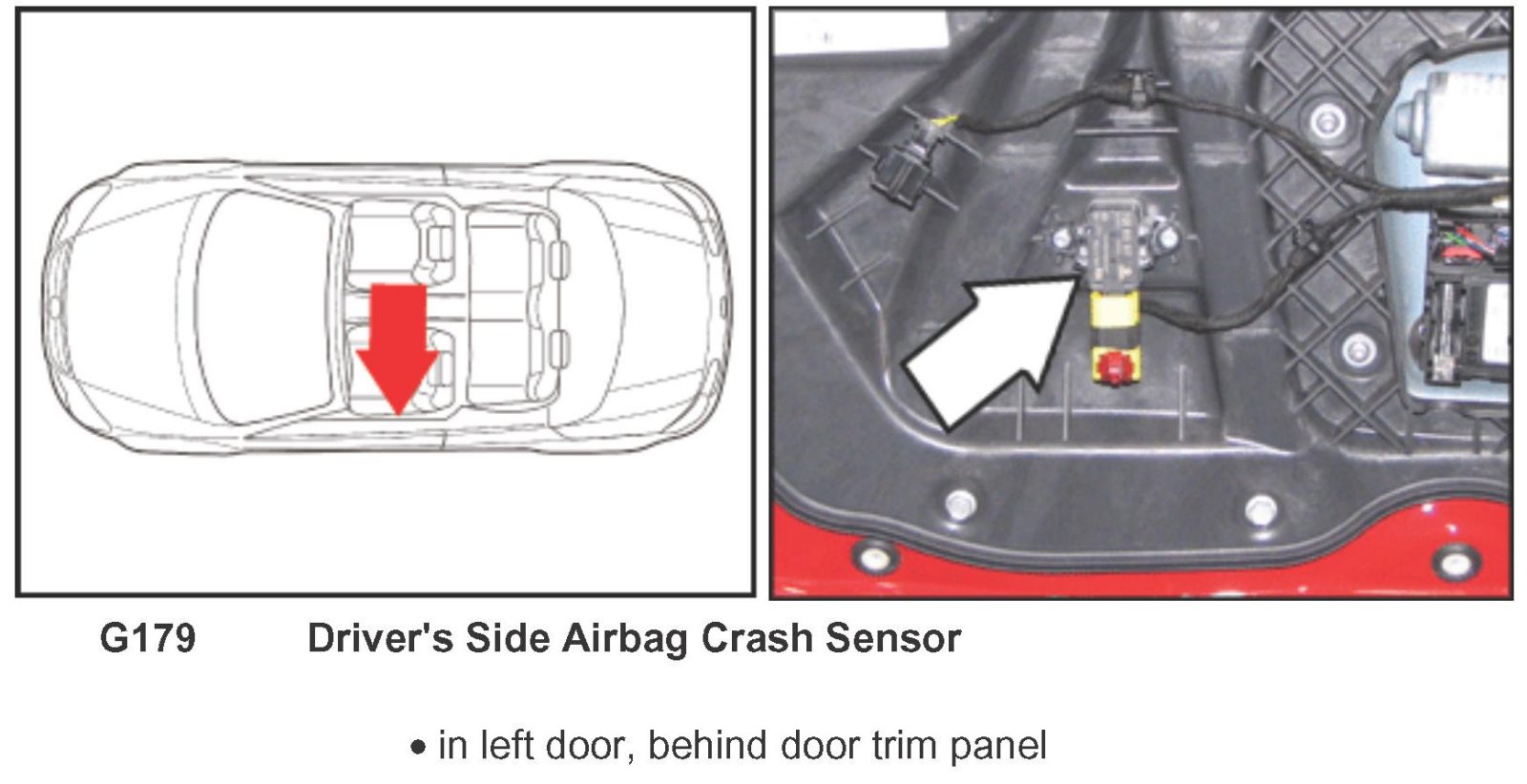 G179 Driver's Side Airbag Crash Sensor

• in left door, behind door trim panel