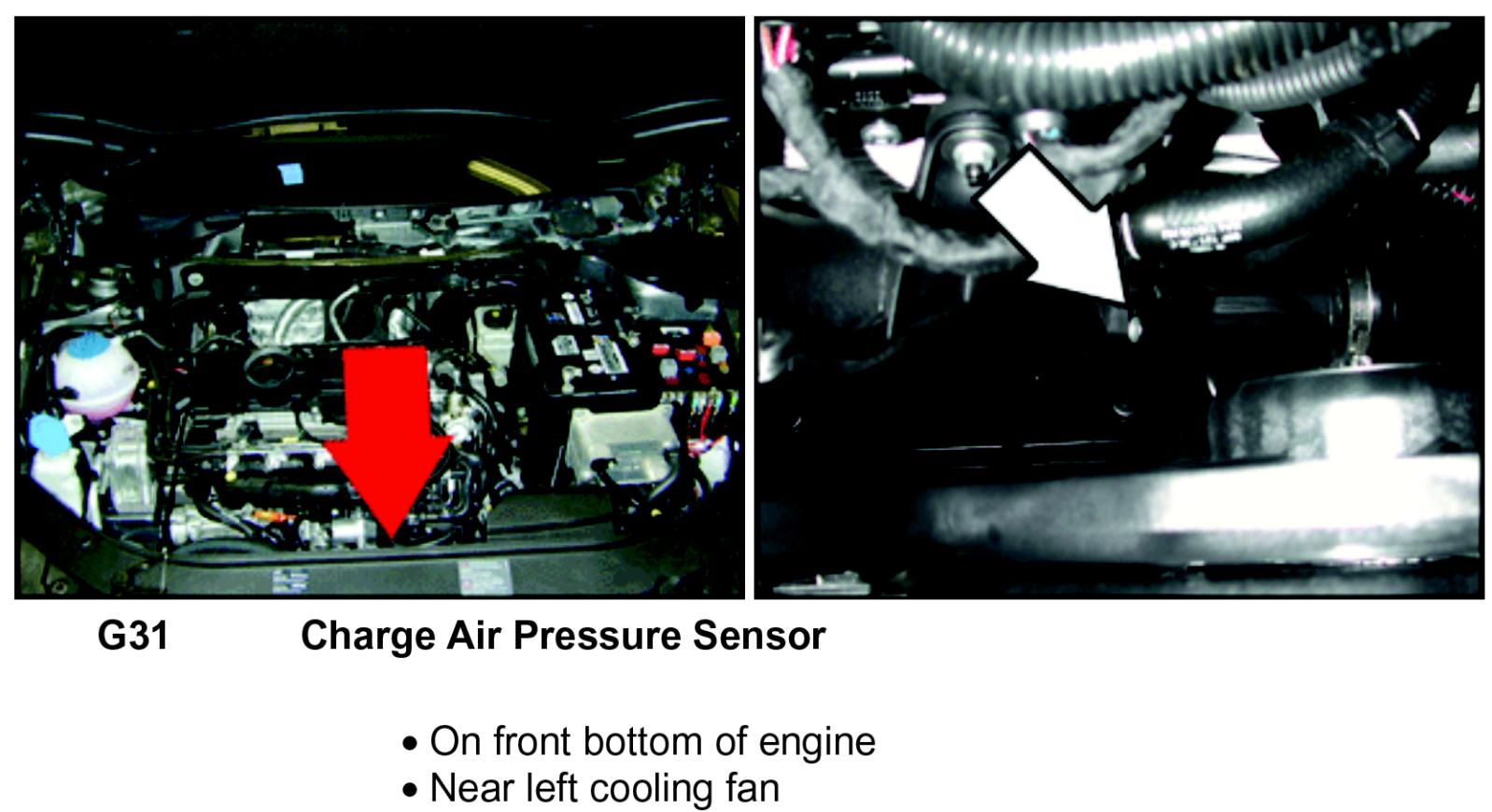 G31 Charge Air Pressure Sensor

• On front bottom of engine
• Near left cooling fan