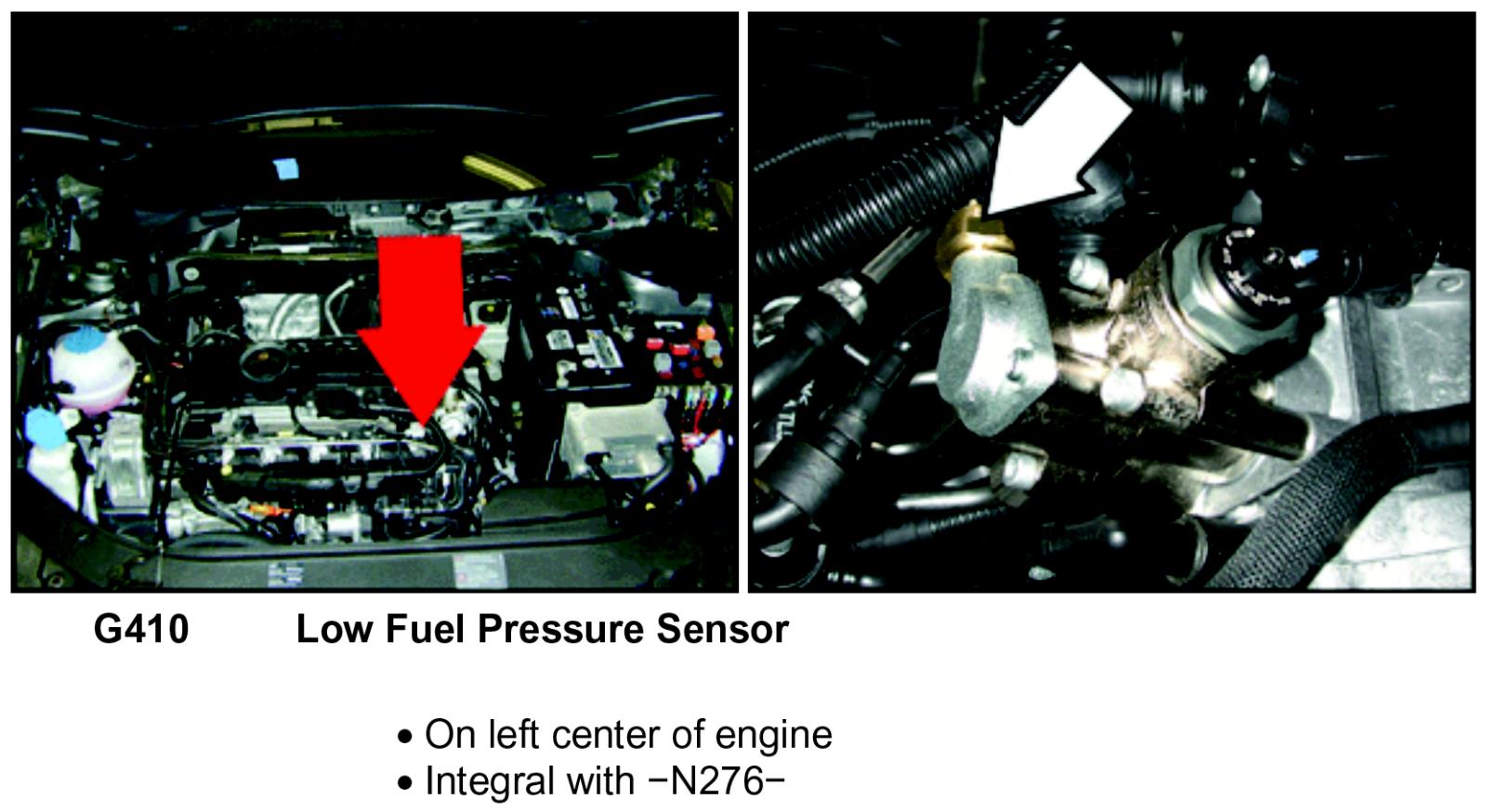 G410 Low Fuel Pressure Sensor

• On left center of engine
• Integral with −N276−