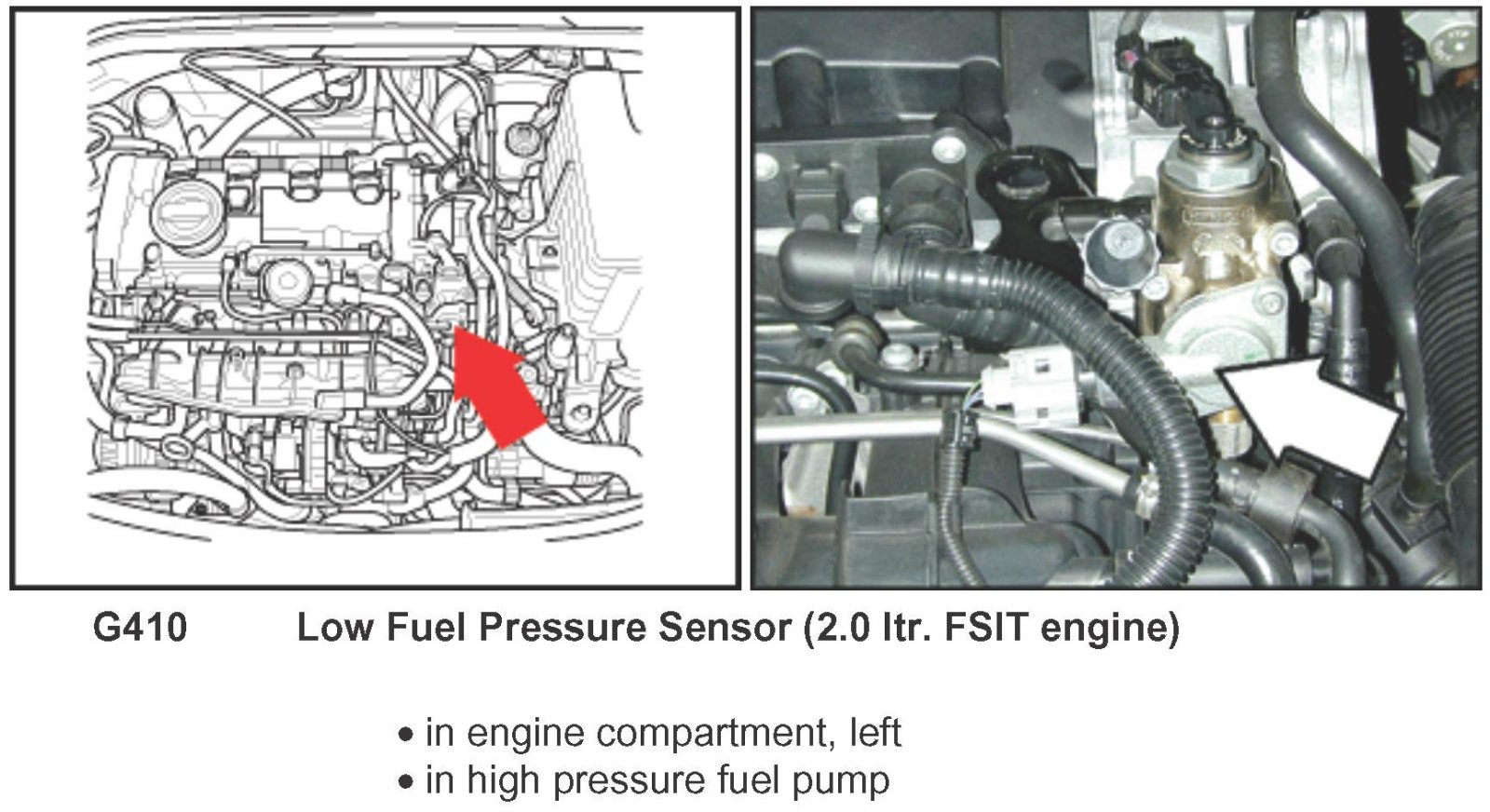 G410 Low Fuel Pressure Sensor (2.0 ltr. FSIT engine)

• in engine compartment, left
• in high pressure fuel pump