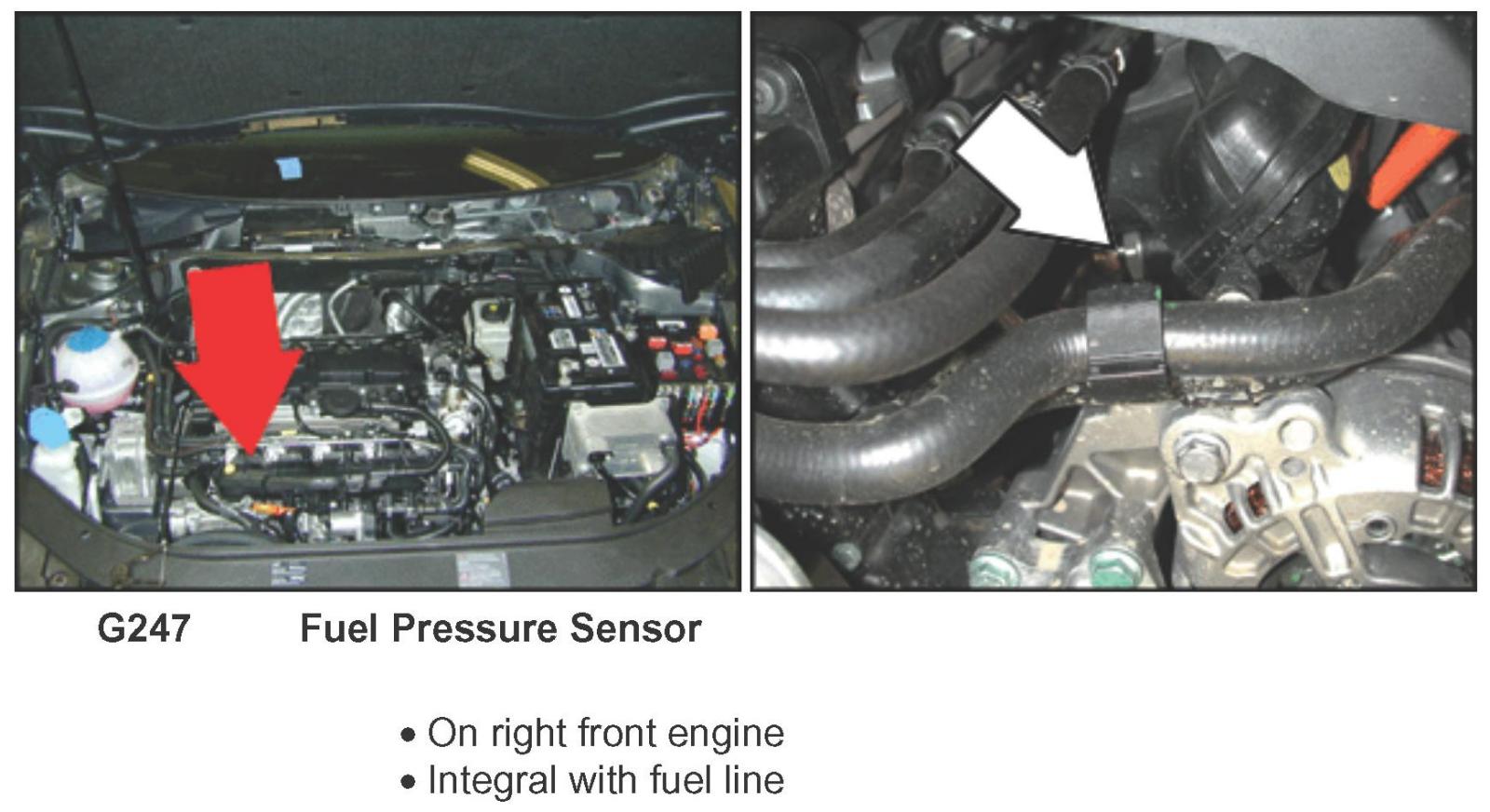 G247 Fuel Pressure Sensor

• On right front engine
• Integral with fuel line