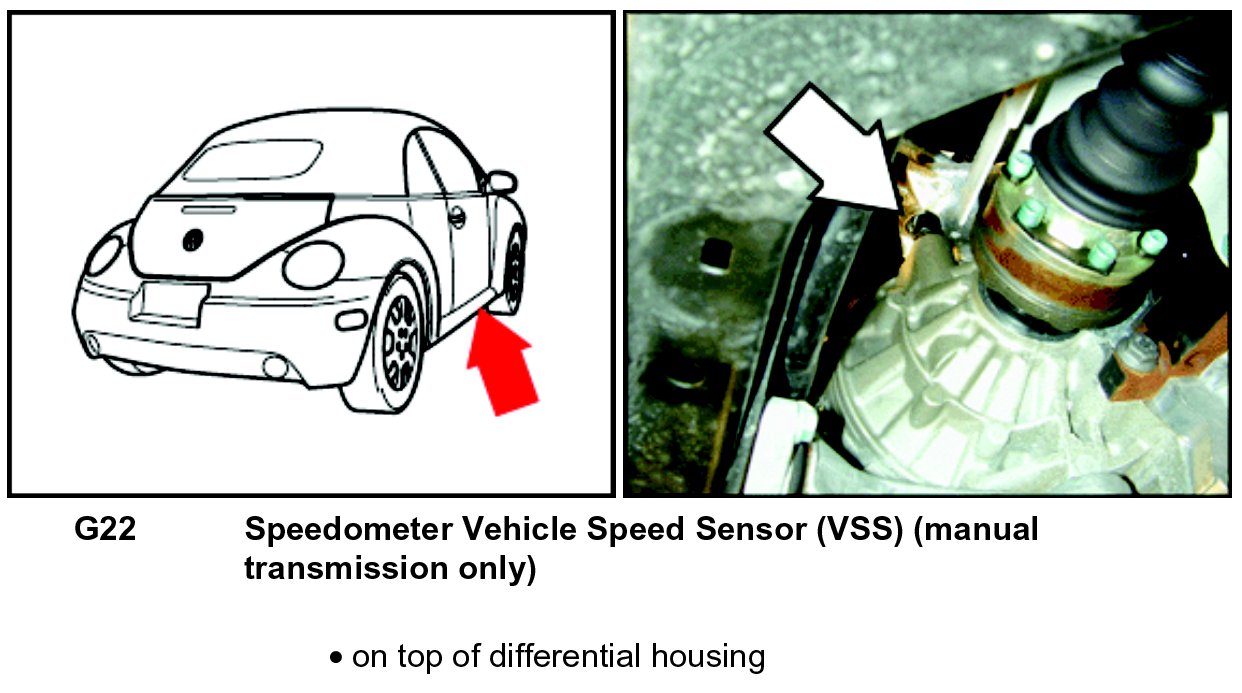 G22 Speedometer Vehicle Speed Sensor (VSS) (manual transmission only)

• on top of differential housing