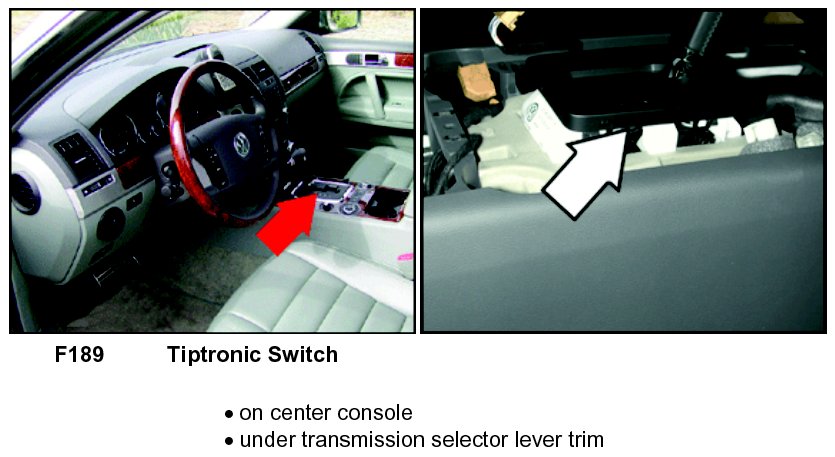 F189 Tiptronic Switch

• on center console
• under transmission selector lever trim