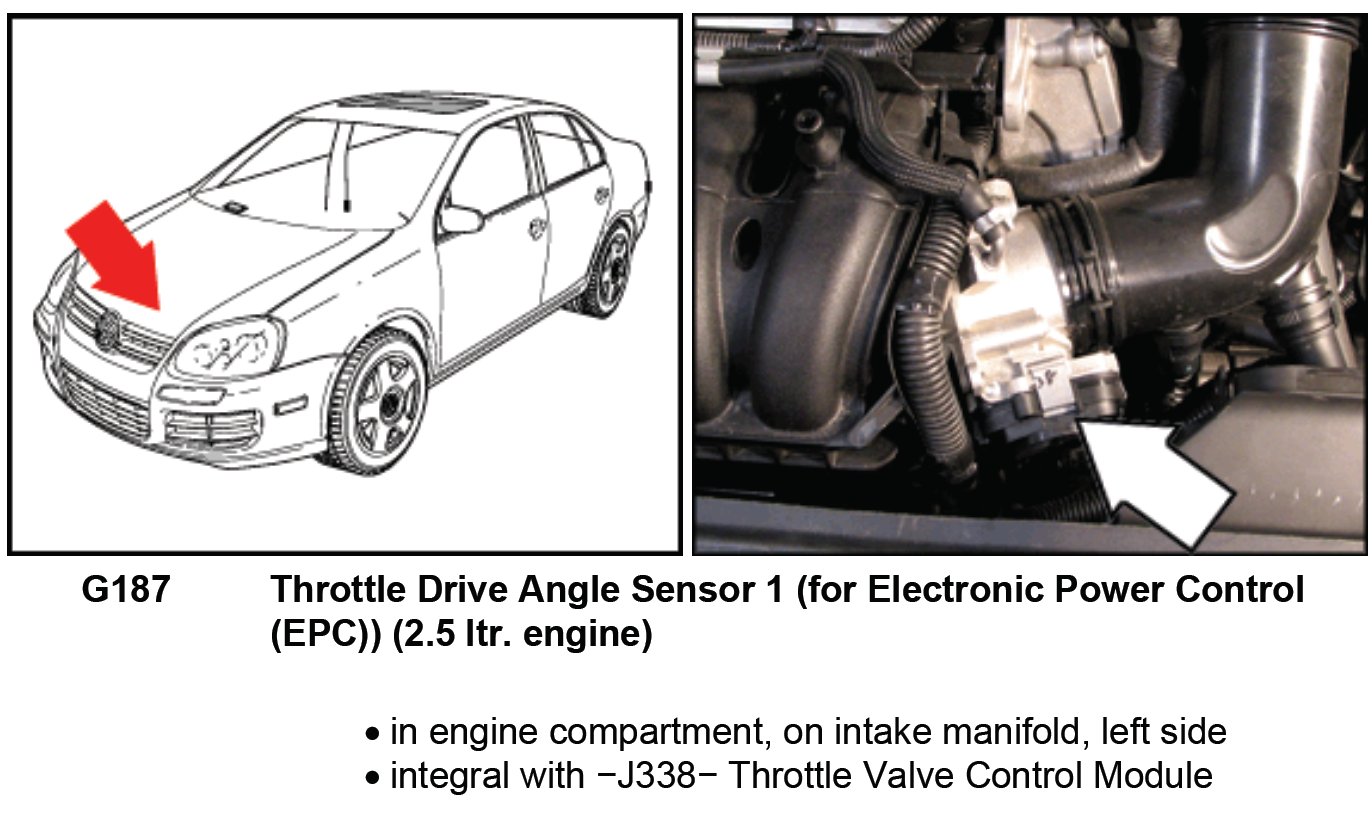 G187 Throttle Drive Angle Sensor 1 (for Electronic Power Control (EPC)) (2.5 ltr. engine)

• in engine compartment, on intake manifold, left side
• integral with −J338− Throttle Valve Control Module