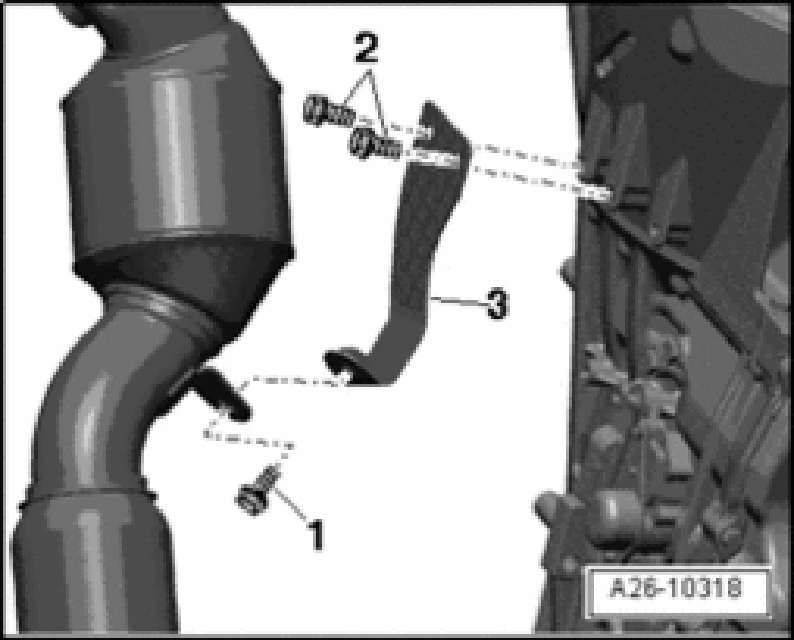 2
3
1
A26-10318