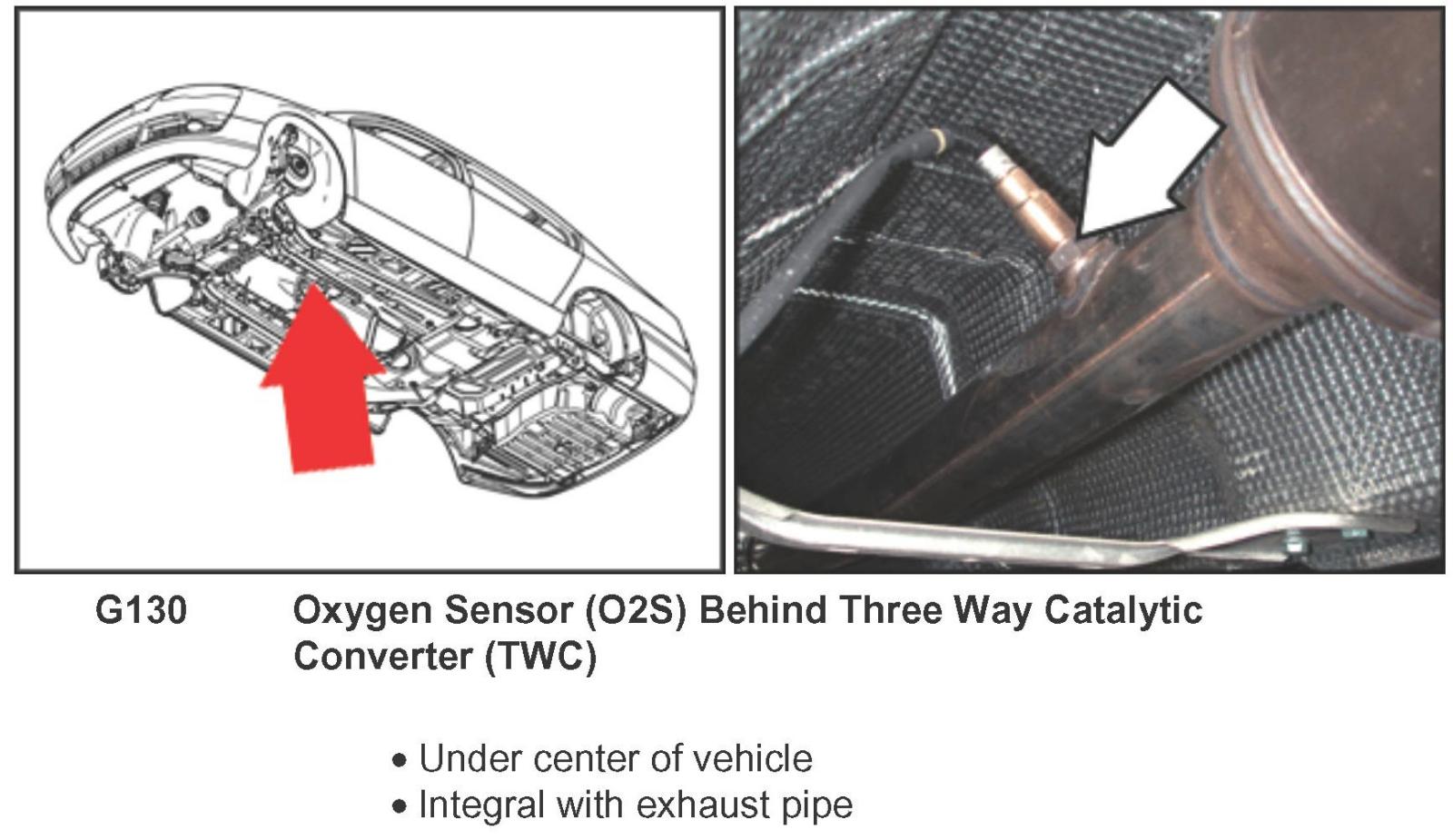 G130 Oxygen Sensor (O2S) Behind Three Way Catalytic Converter (TWC)

• Under center of vehicle
• Integral with exhaust pipe