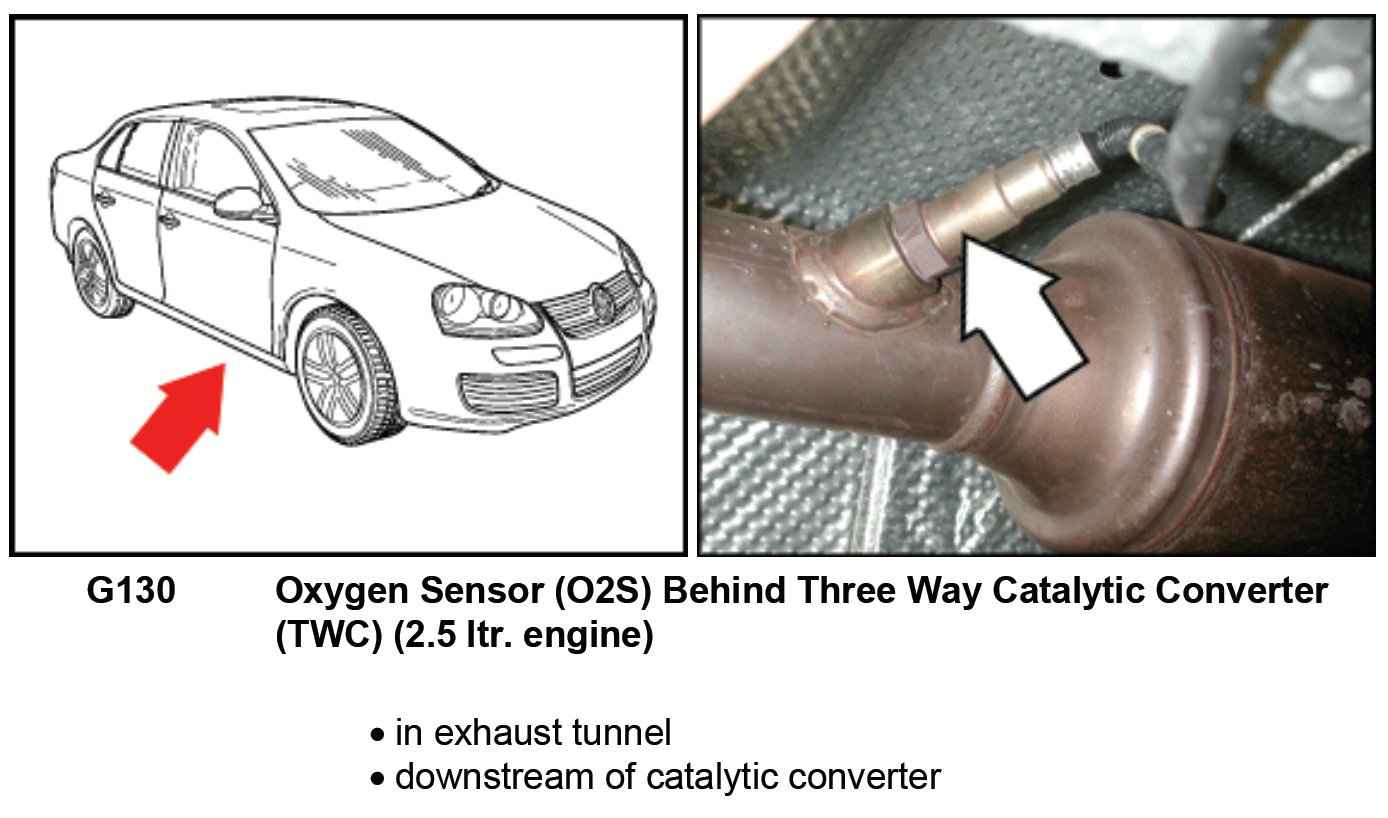 G130 Oxygen Sensor (O2S) Behind Three Way Catalytic Converter (TWC) (2.5 ltr. engine)

• in exhaust tunnel
• downstream of catalytic converter