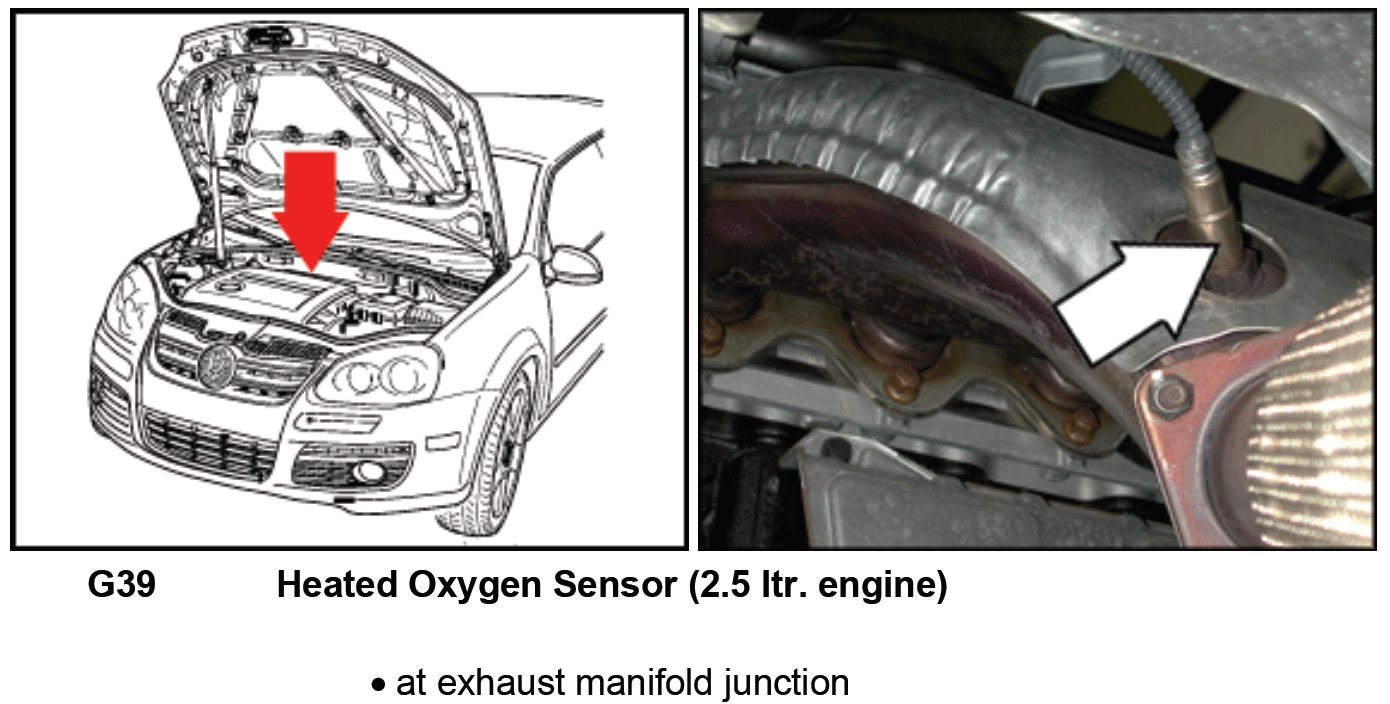 G39 Heated Oxygen Sensor (2.5 ltr. engine)

• at exhaust manifold junction