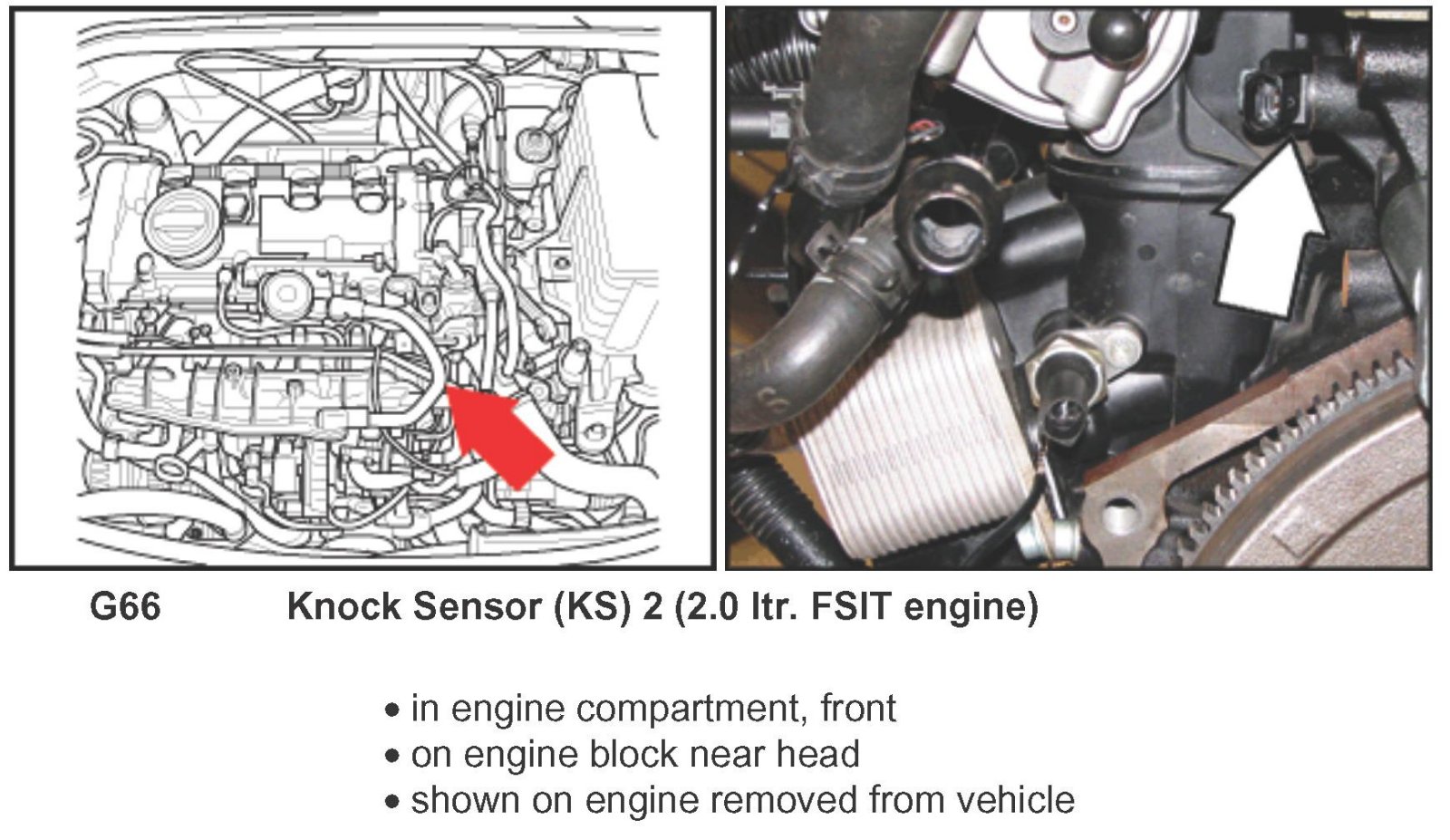 G66 Knock Sensor (KS) 2 (2.0 ltr. FSIT engine)

• in engine compartment, front
• on engine block near head
• shown on engine removed from vehicle