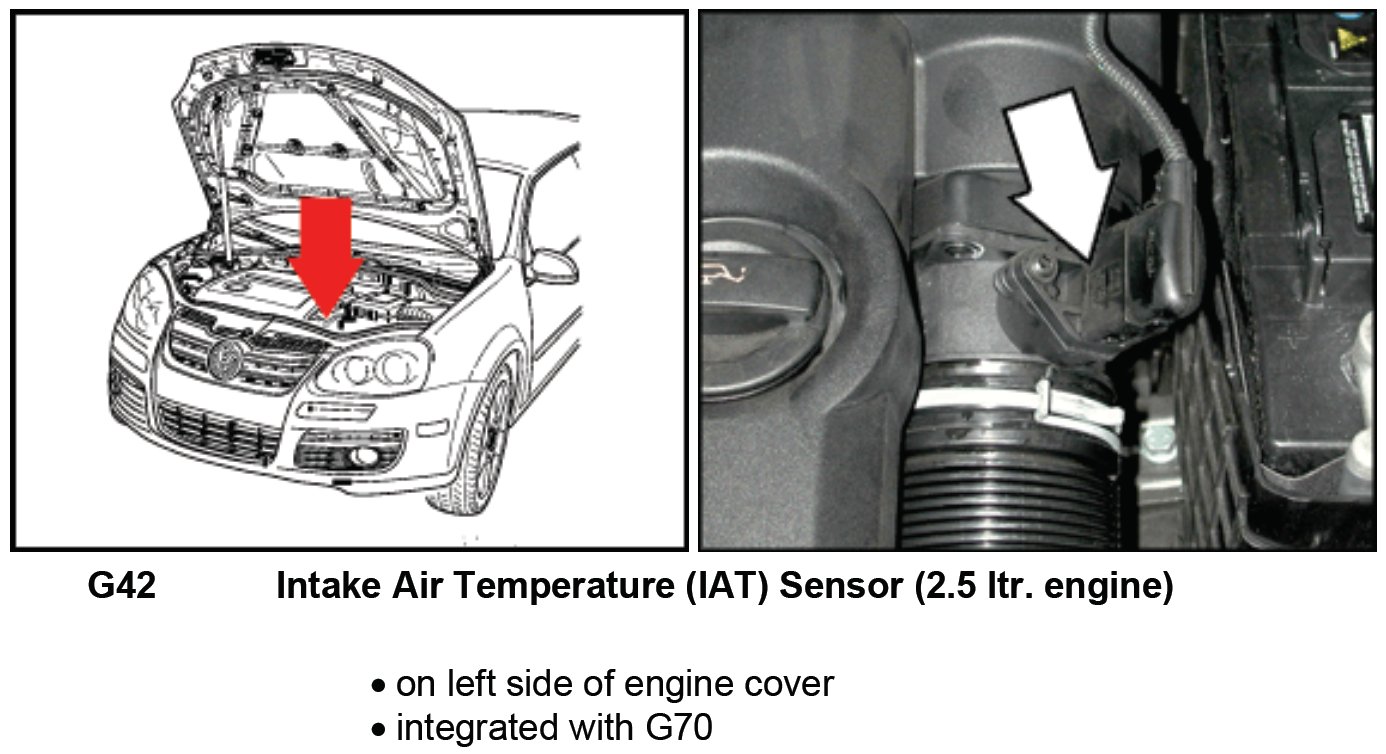 G42 Intake Air Temperature (IAT) Sensor (2.5 ltr. engine)

• on left side of engine cover
• integrated with G70