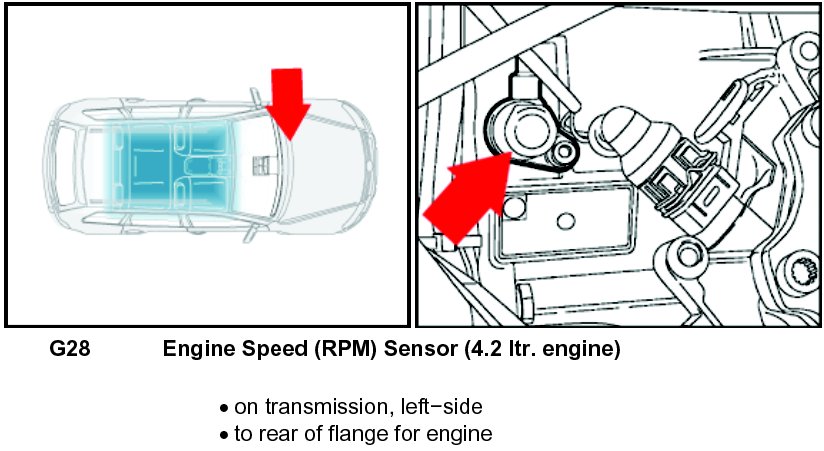 G28 Engine Speed (RPM) Sensor (4.2 ltr. engine)

• on transmission, left-side
• to rear of flange for engine