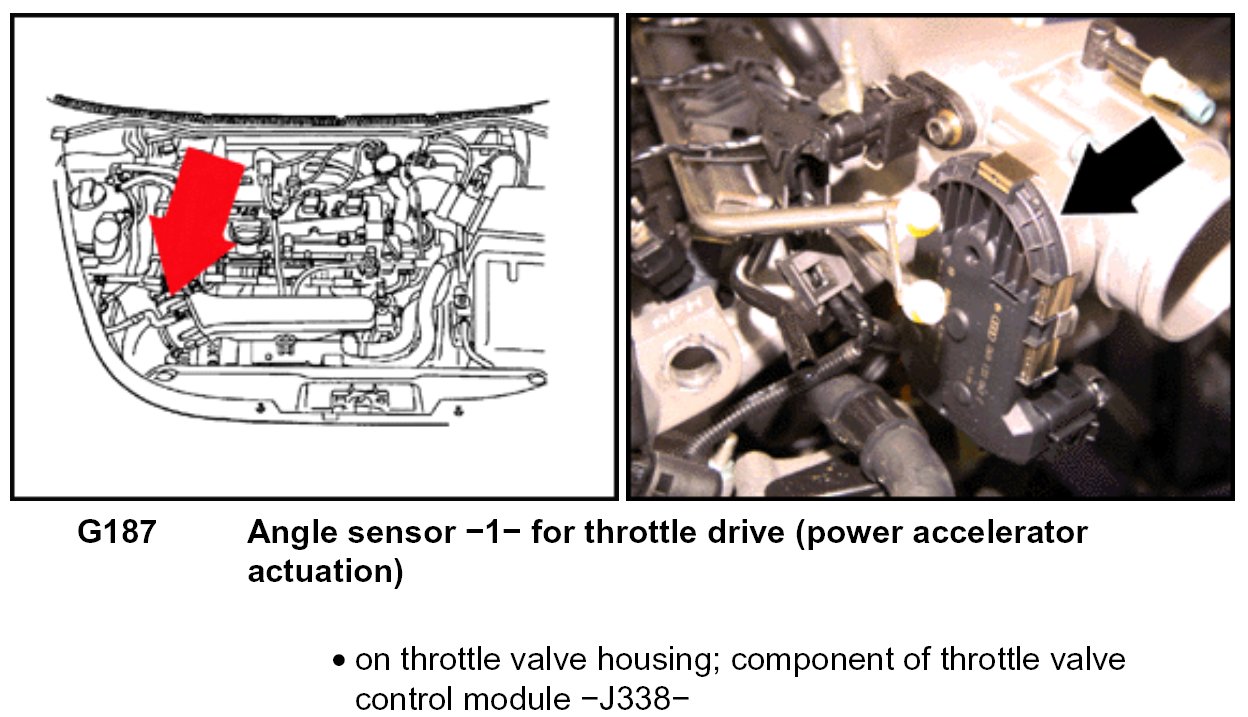 G187 Angle sensor −1− for throttle drive (power accelerator actuation)

• on throttle valve housing; component of throttle valve control module −J338−