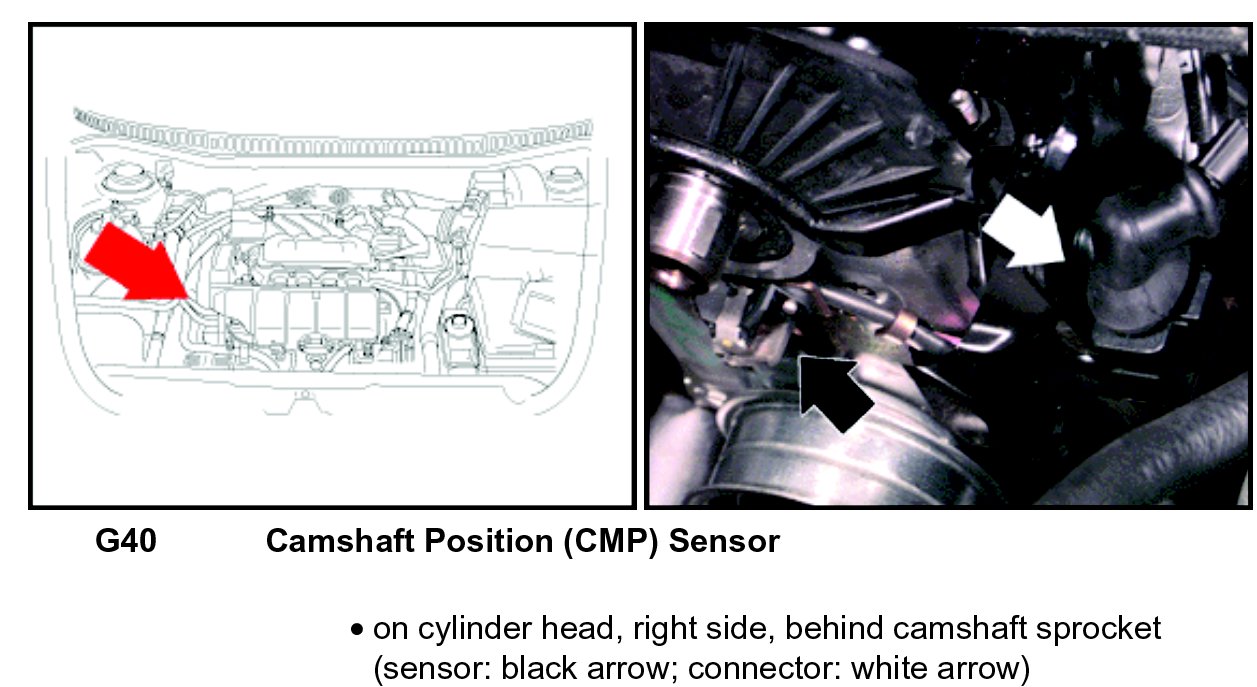 G40 Camshaft Position (CMP) Sensor

• on cylinder head, right side, behind camshaft sprocket (sensor: black arrow; connector: white arrow)