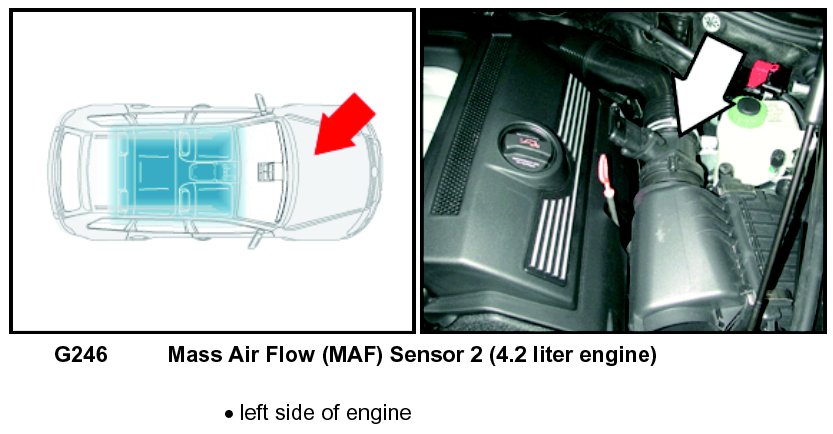 G246 Mass Air Flow (MAF) Sensor 2 (4.2 liter engine)

• left side of engine