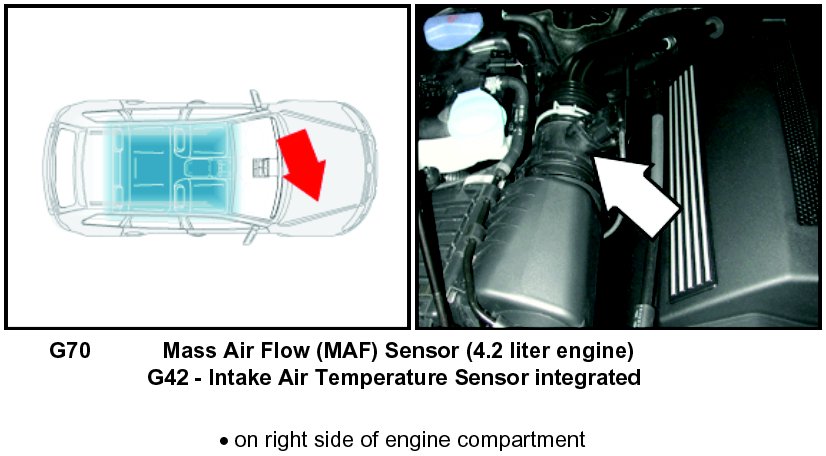 G70 Mass Air Flow (MAF) Sensor (4.2 liter engine)
G42 - Intake Air Temperature Sensor integrated

• on right side of engine compartment