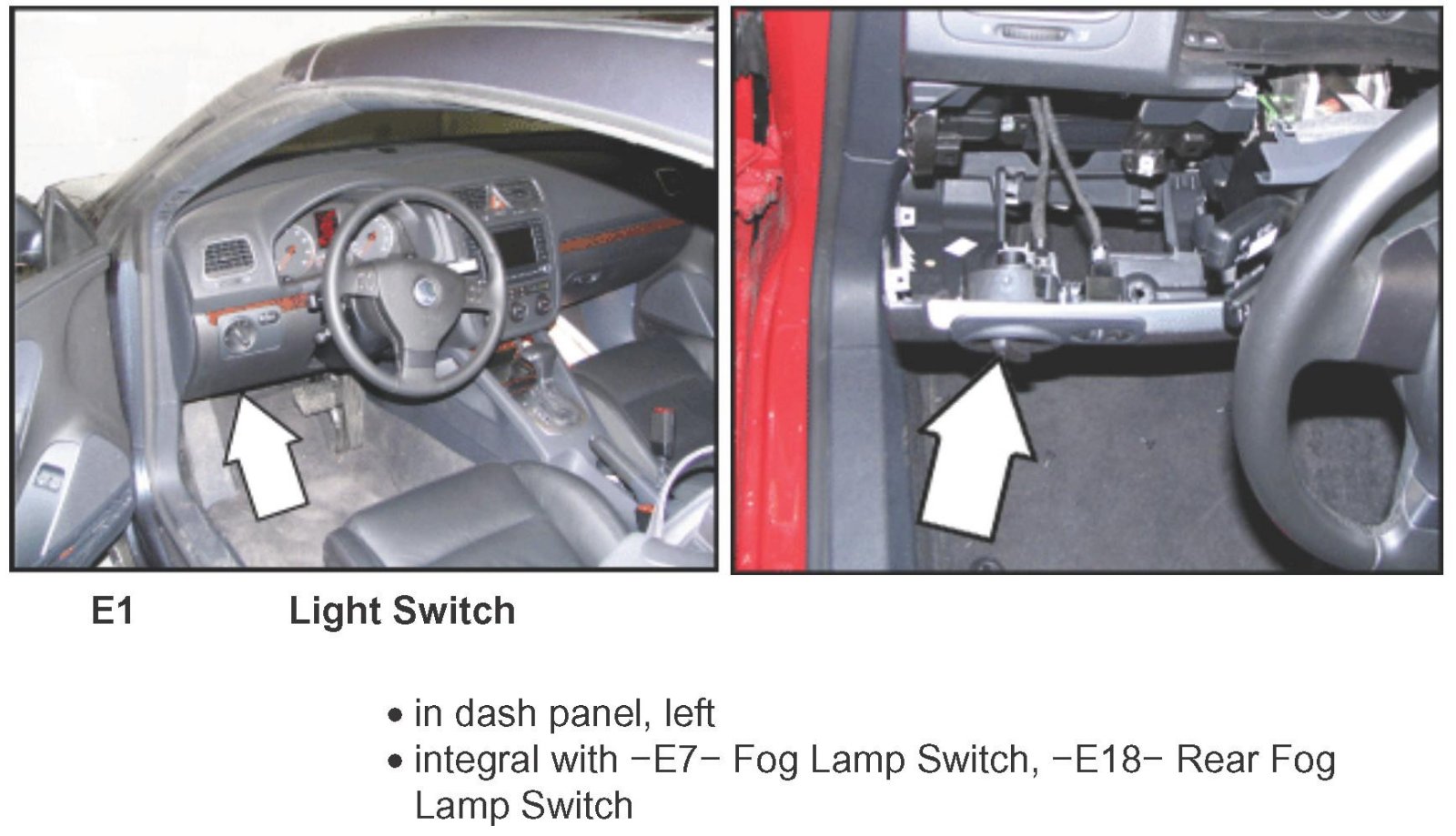 E1 Light Switch

• in dash panel, left
• integral with −E7− Fog Lamp Switch, −E18− Rear Fog Lamp Switch