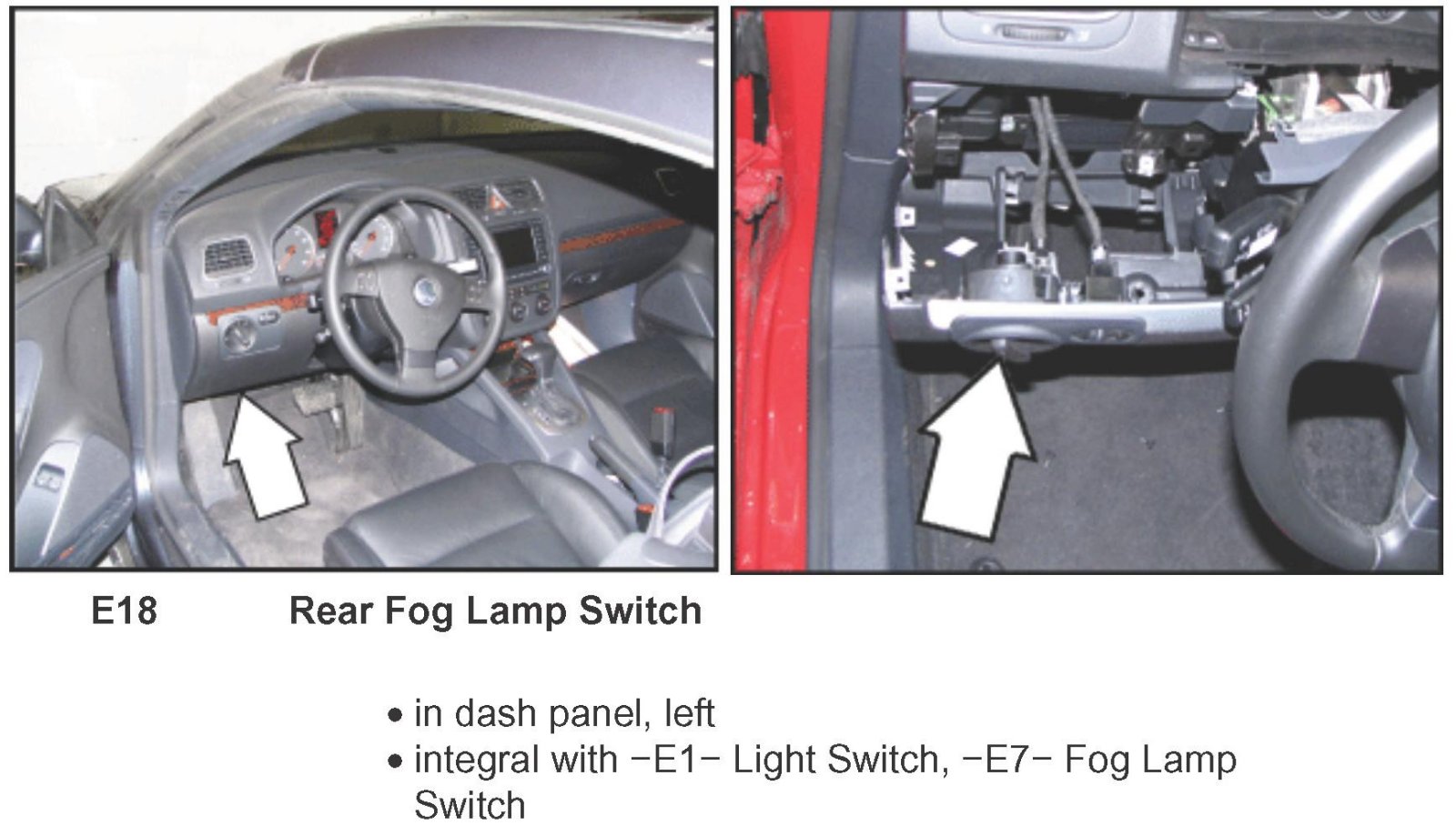 E18 Rear Fog Lamp Switch

• in dash panel, left
• integral with −E1− Light Switch, −E7− Fog Lamp Switch