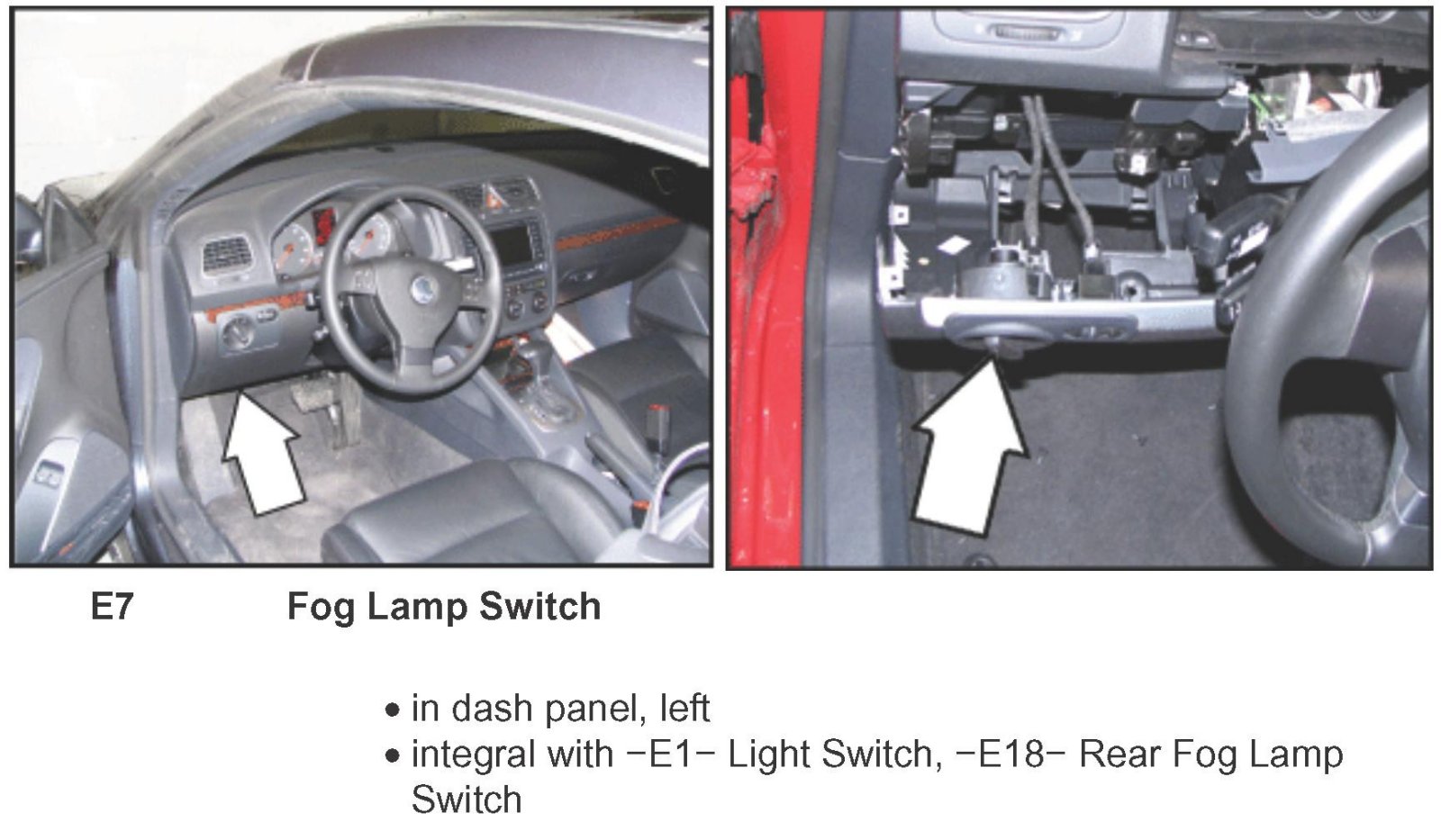 E7 Fog Lamp Switch

• in dash panel, left
• integral with −E1− Light Switch, −E18− Rear Fog Lamp Switch