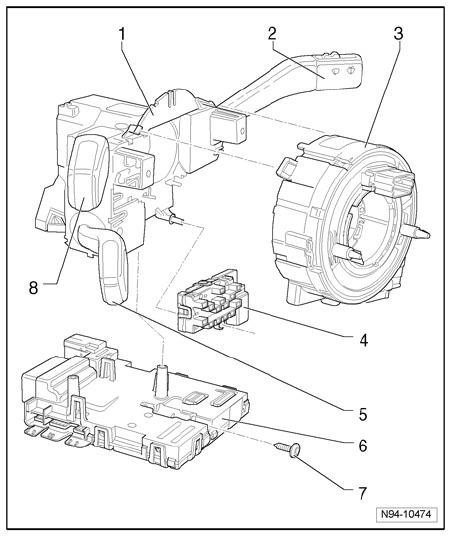 1
2
3
8
4
5
6
7
N94-10474