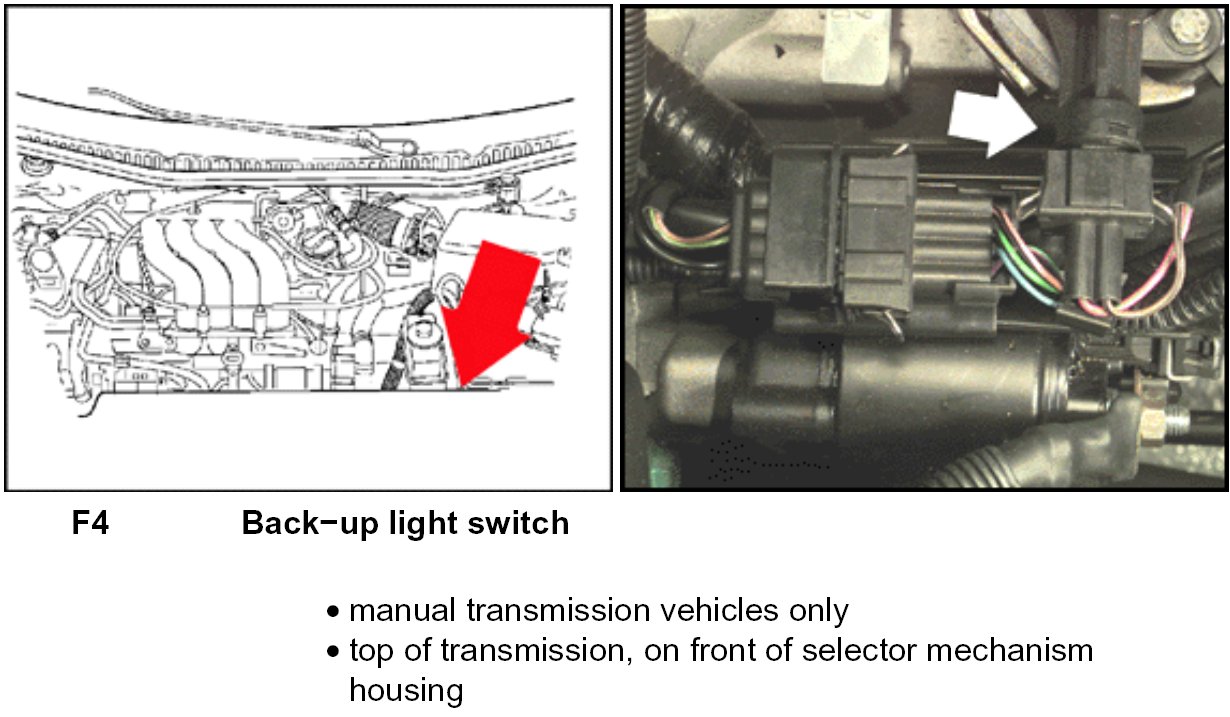 F4 Back−up light switch

• manual transmission vehicles only
• top of transmission, on front of selector mechanism housing