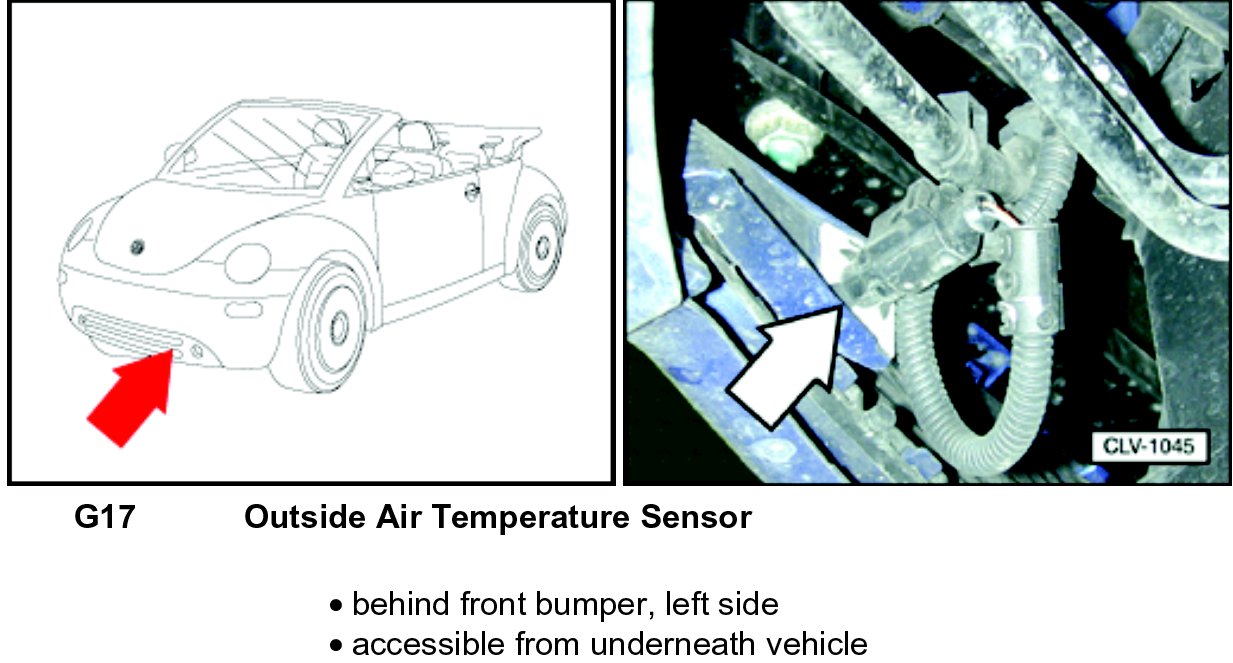 CLV-1045

G17 Outside Air Temperature Sensor

• behind front bumper, left side
• accessible from underneath vehicle