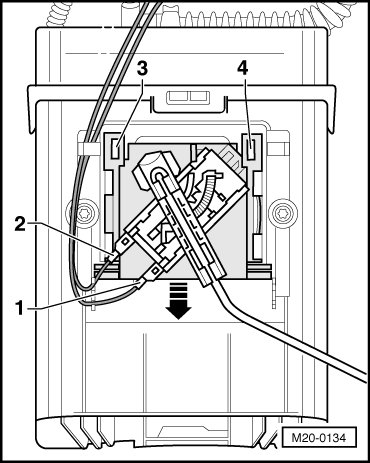 3
4
2
1
M20-0134